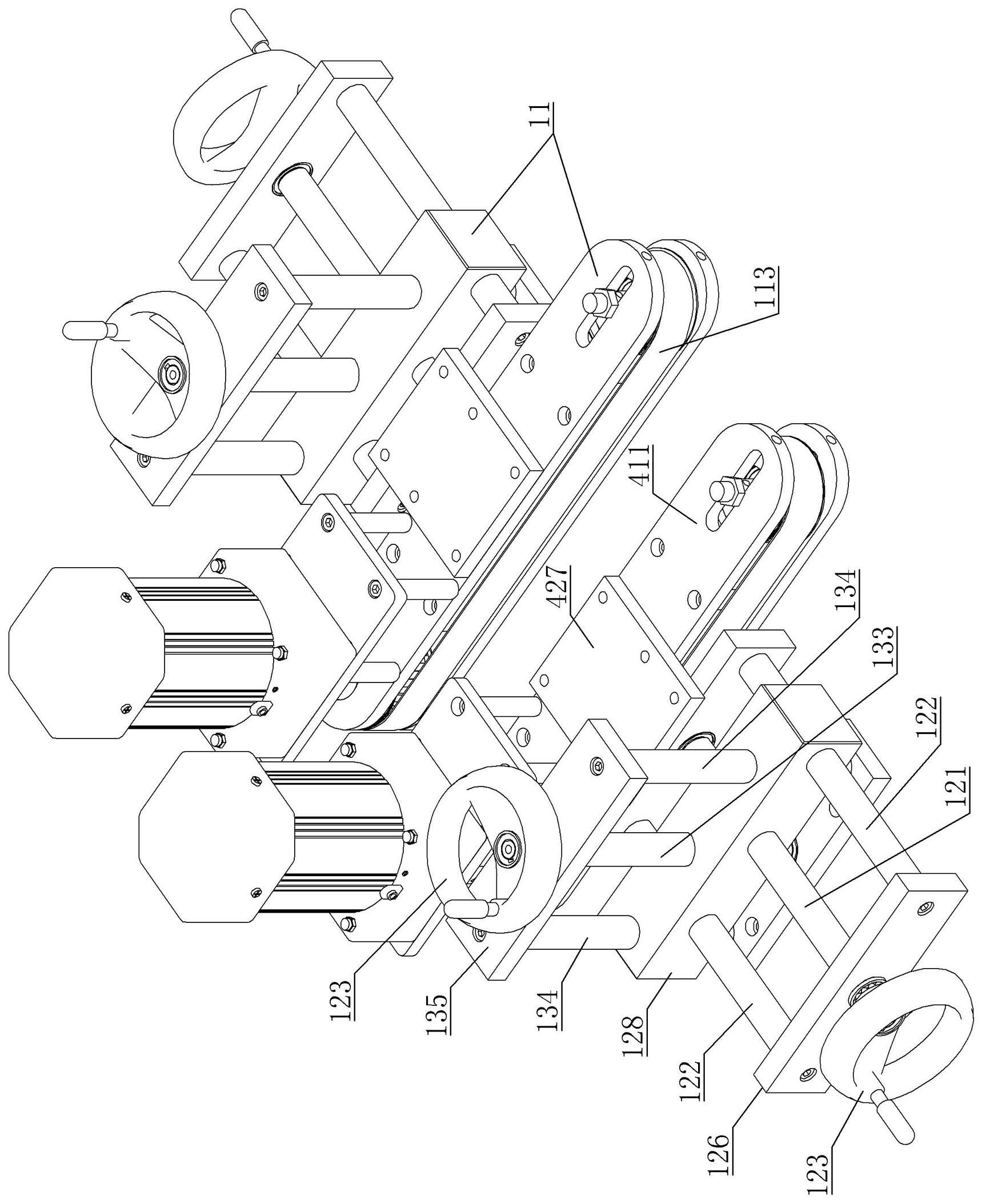 11
113
411
427
134
133
122
121
123
135
134
128
122
126
123