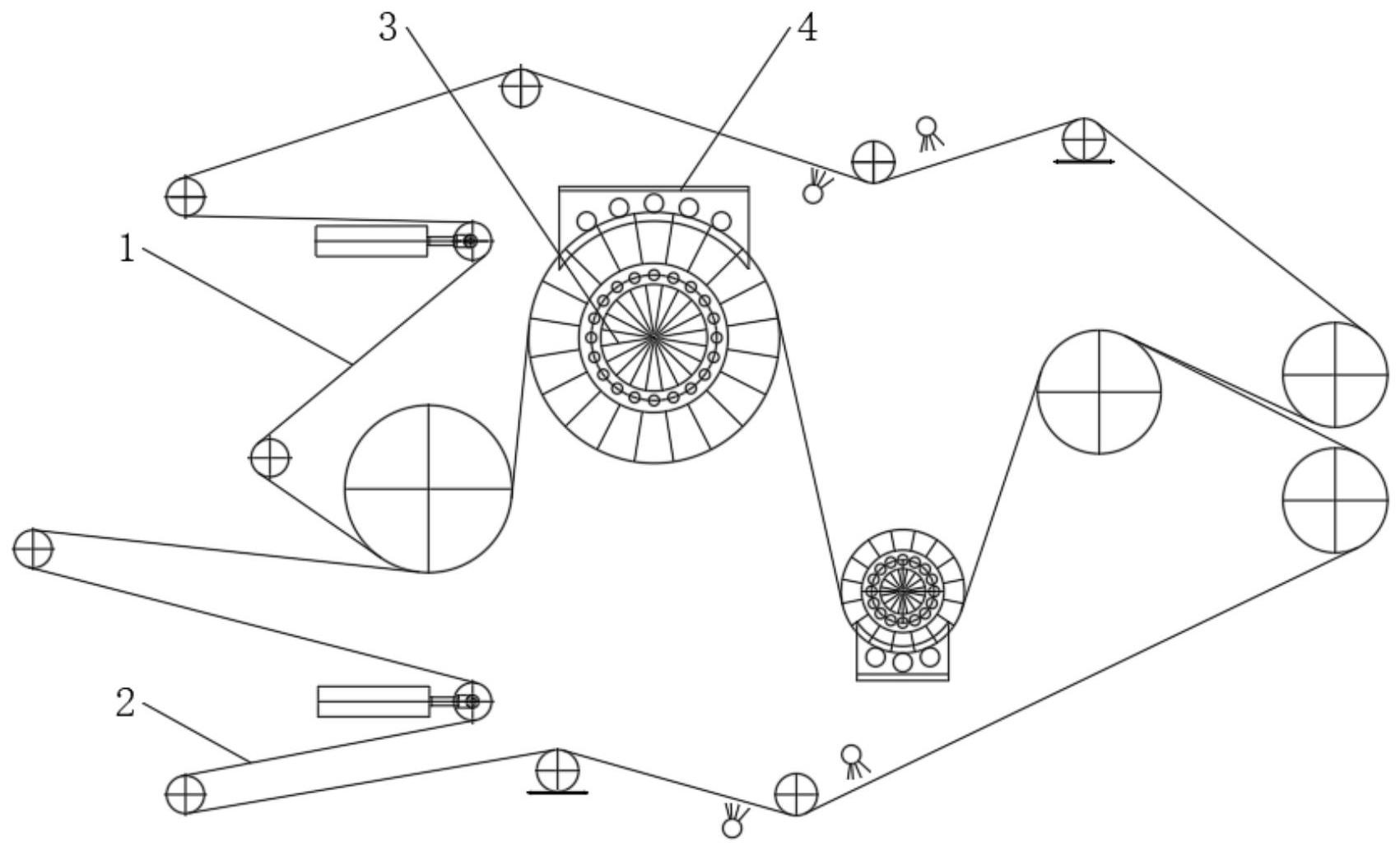 3
4
1
2