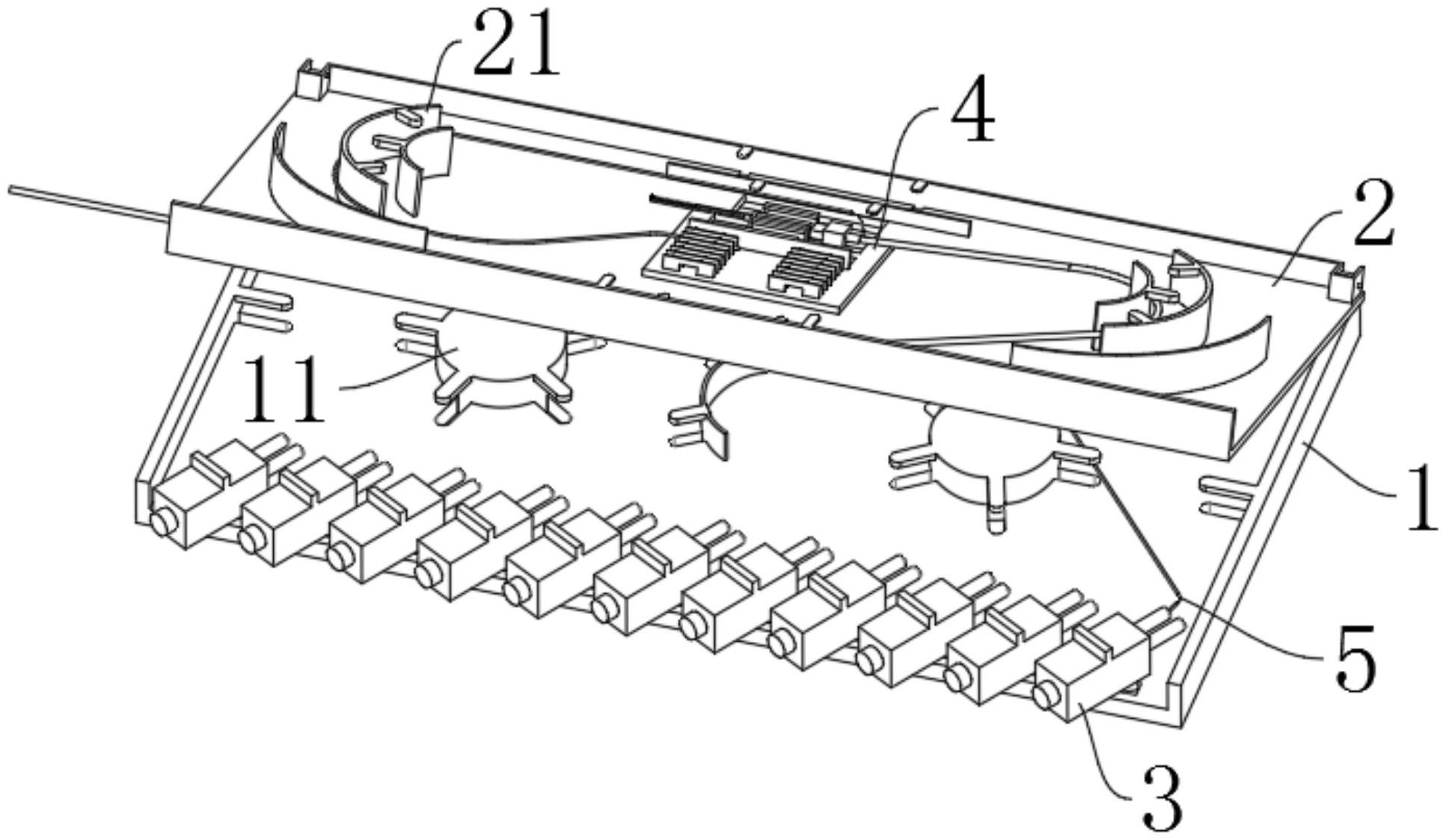 21
4
2
11
1
5
3