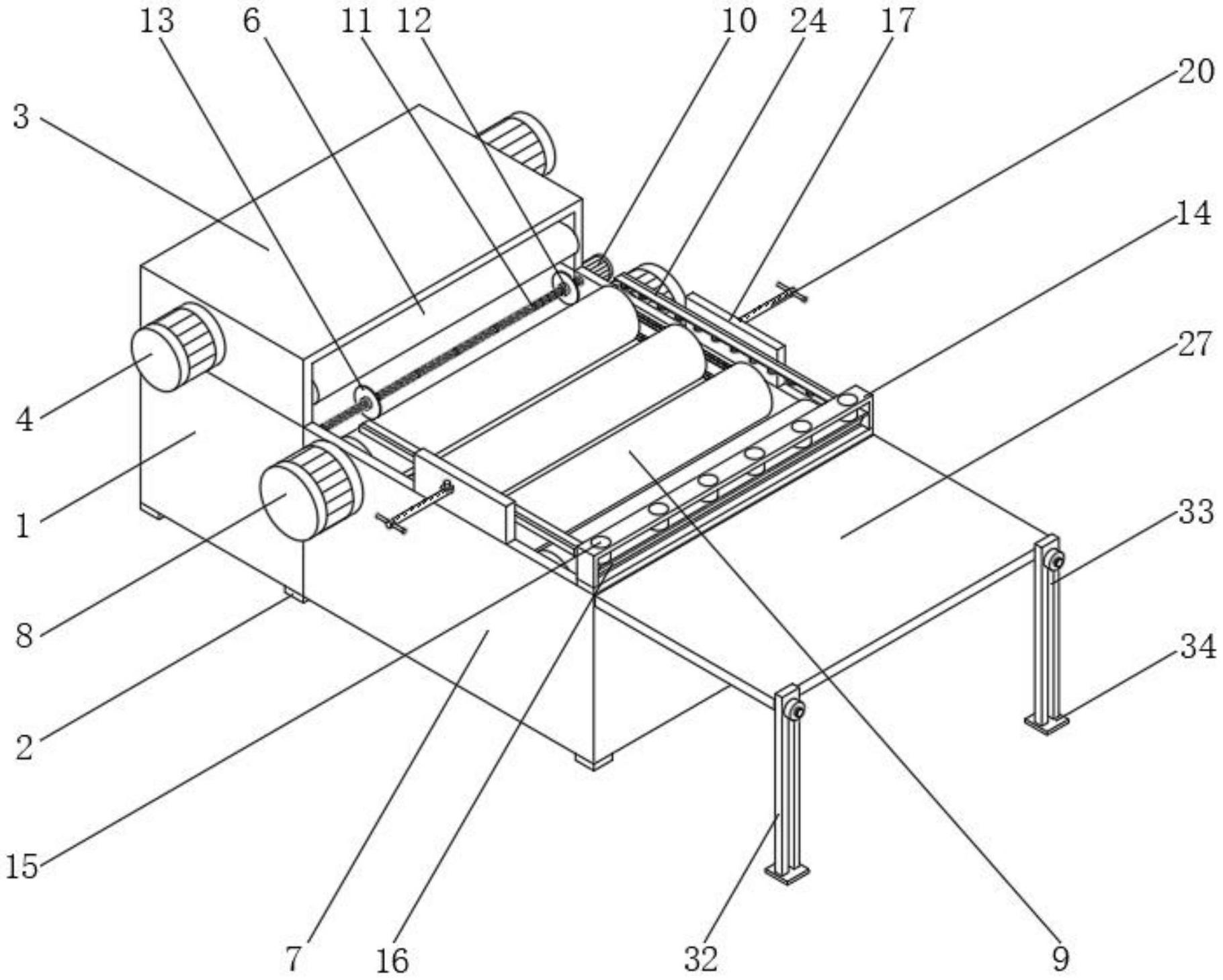 13 6 11 12 10 24 17
20
3
14
27
4
1
33
8
34
2
15
7 16 32 9