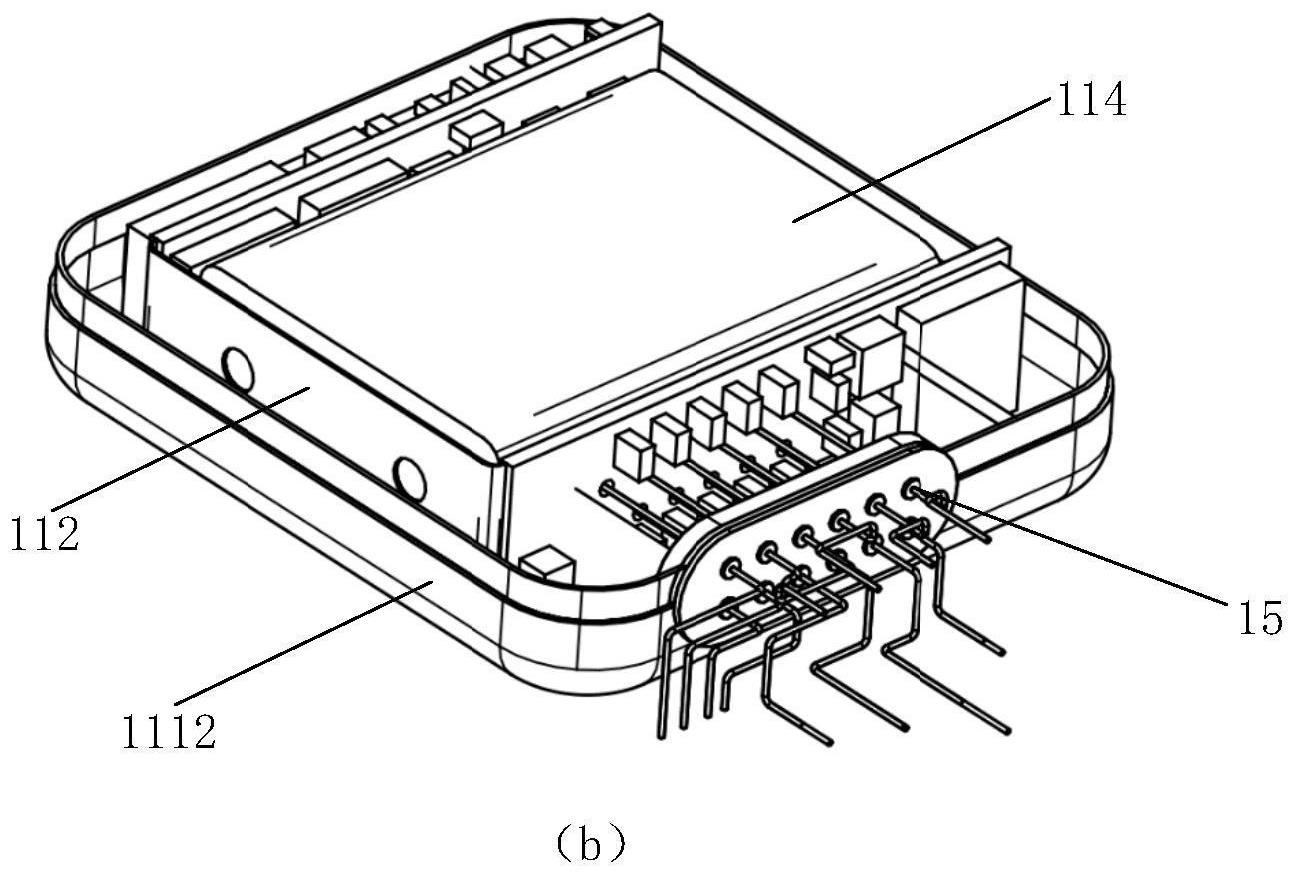 114

112

15

1112

（b）