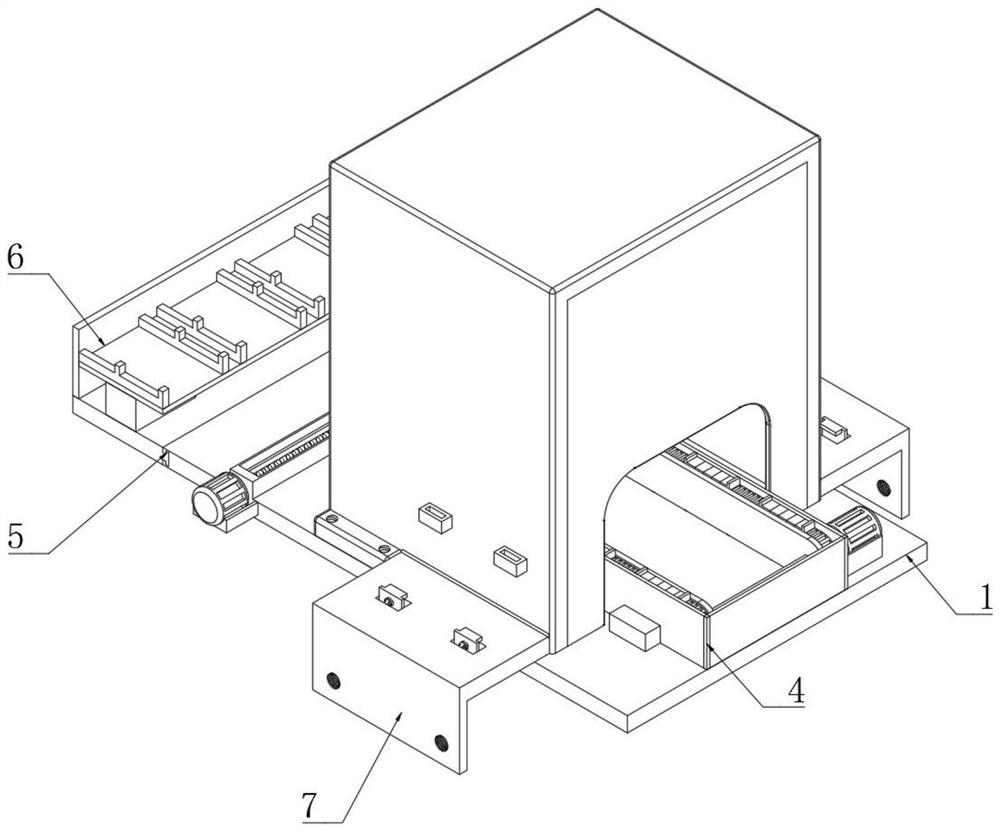 6
5
1
4
7