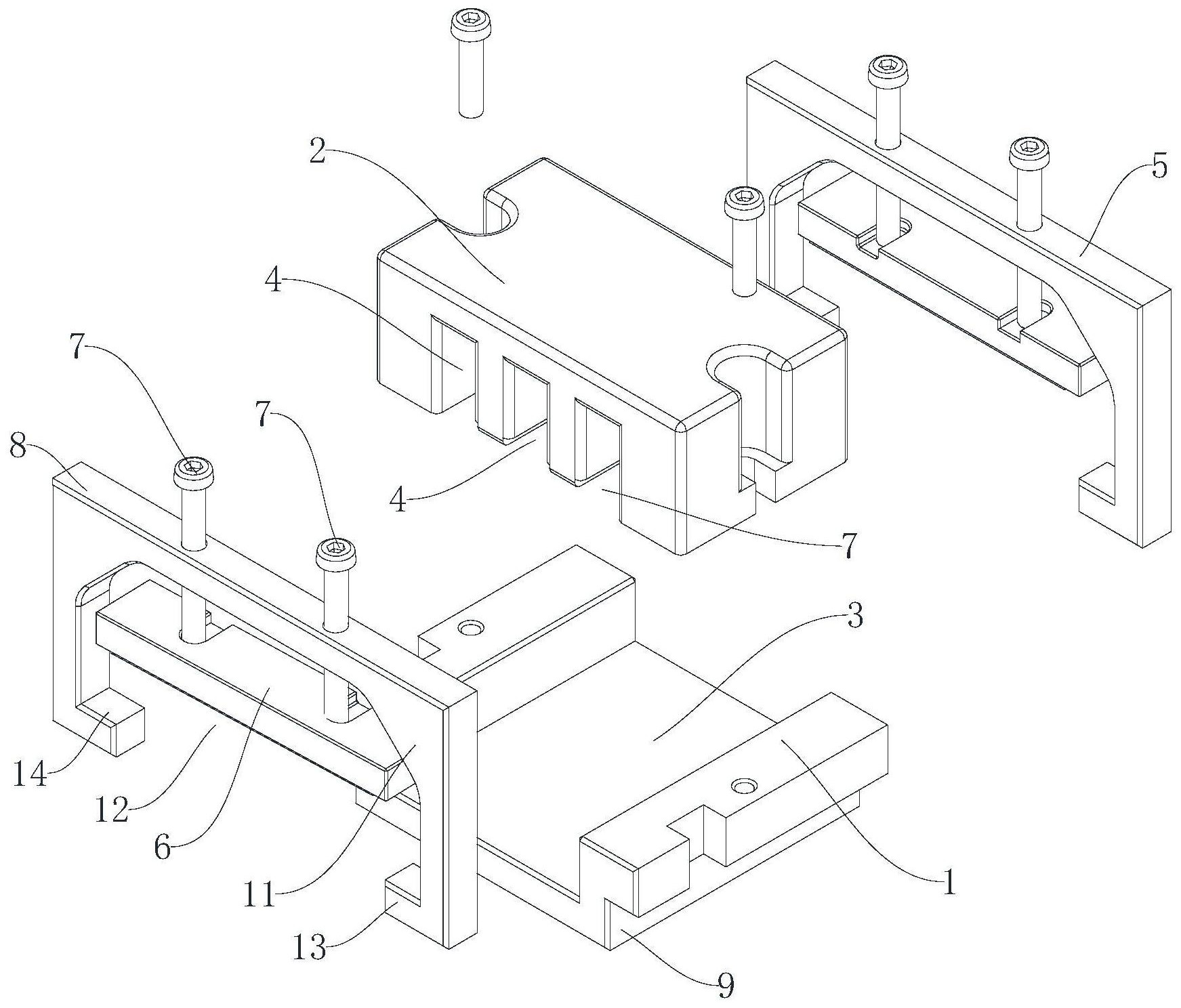 2
5
4
7
7
8
4
7
3
14
12
6
11
1
13
9