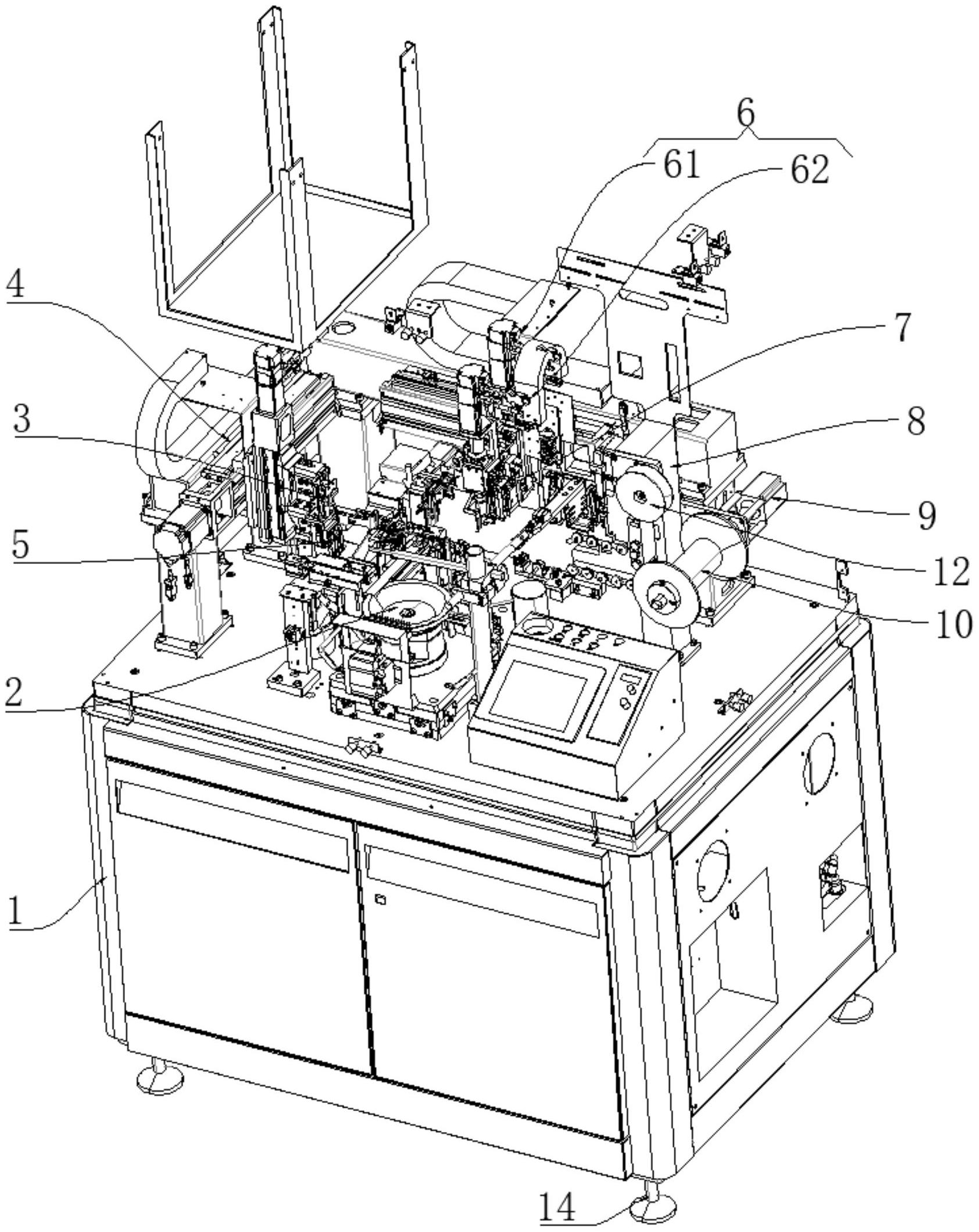 6
61
62
4
7
3
8
9
5
12
10
2
1
14