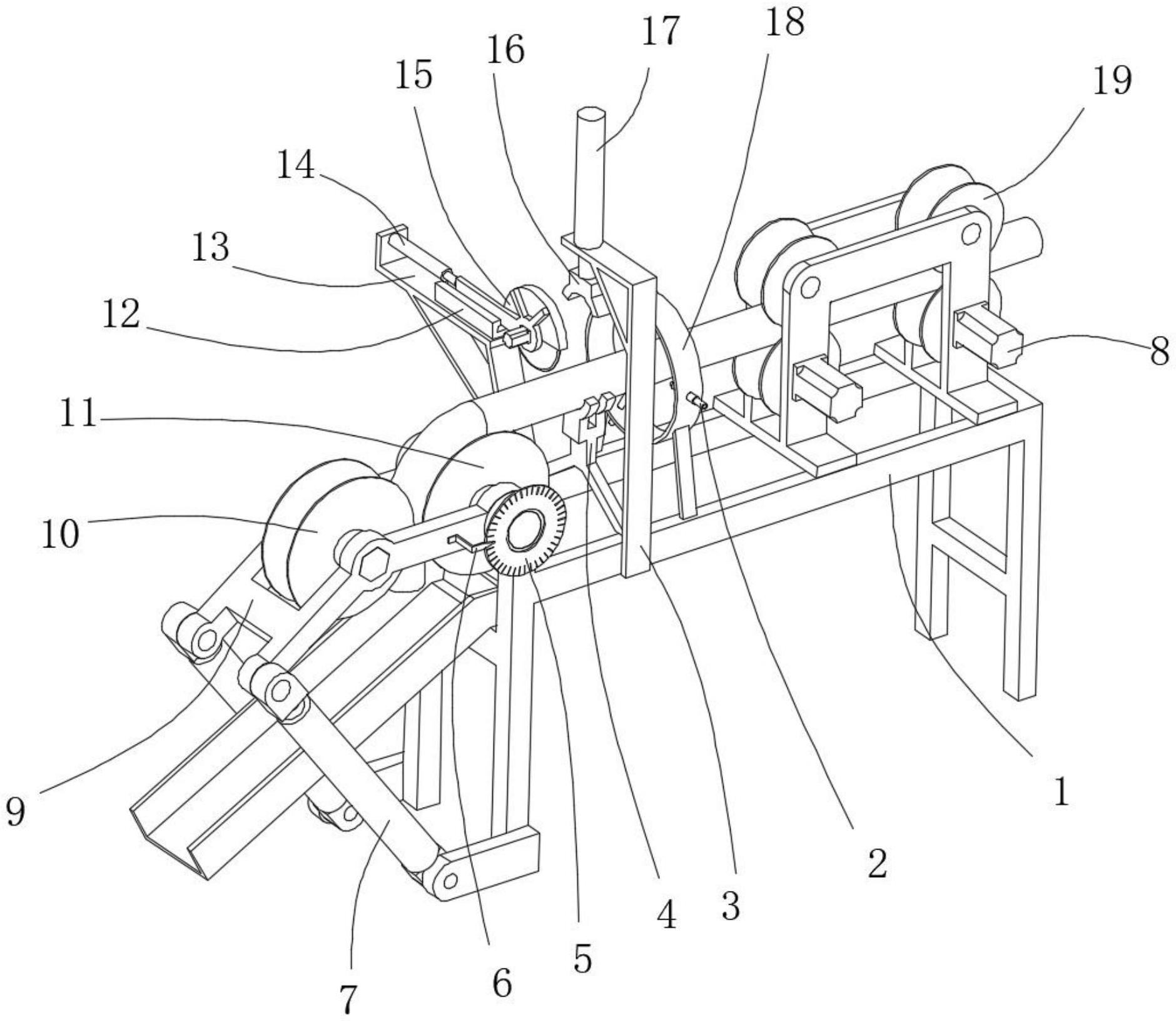 17
18
16
15
19
14
13
12
8
11
10
9
1
2
3
4
5
6
7