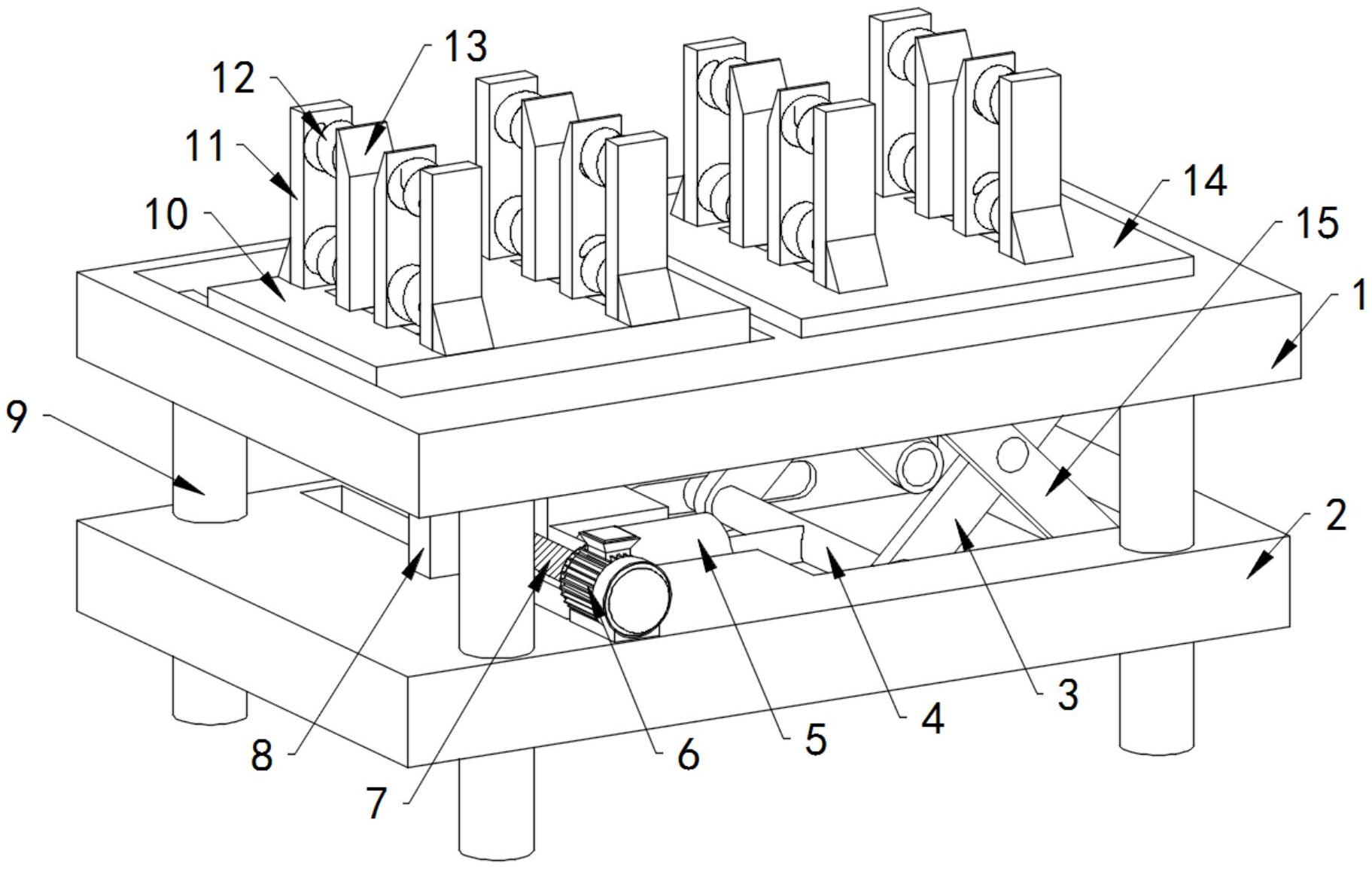 13
12
11
10
14
15
1
9
2
8
7
6
5
4
3