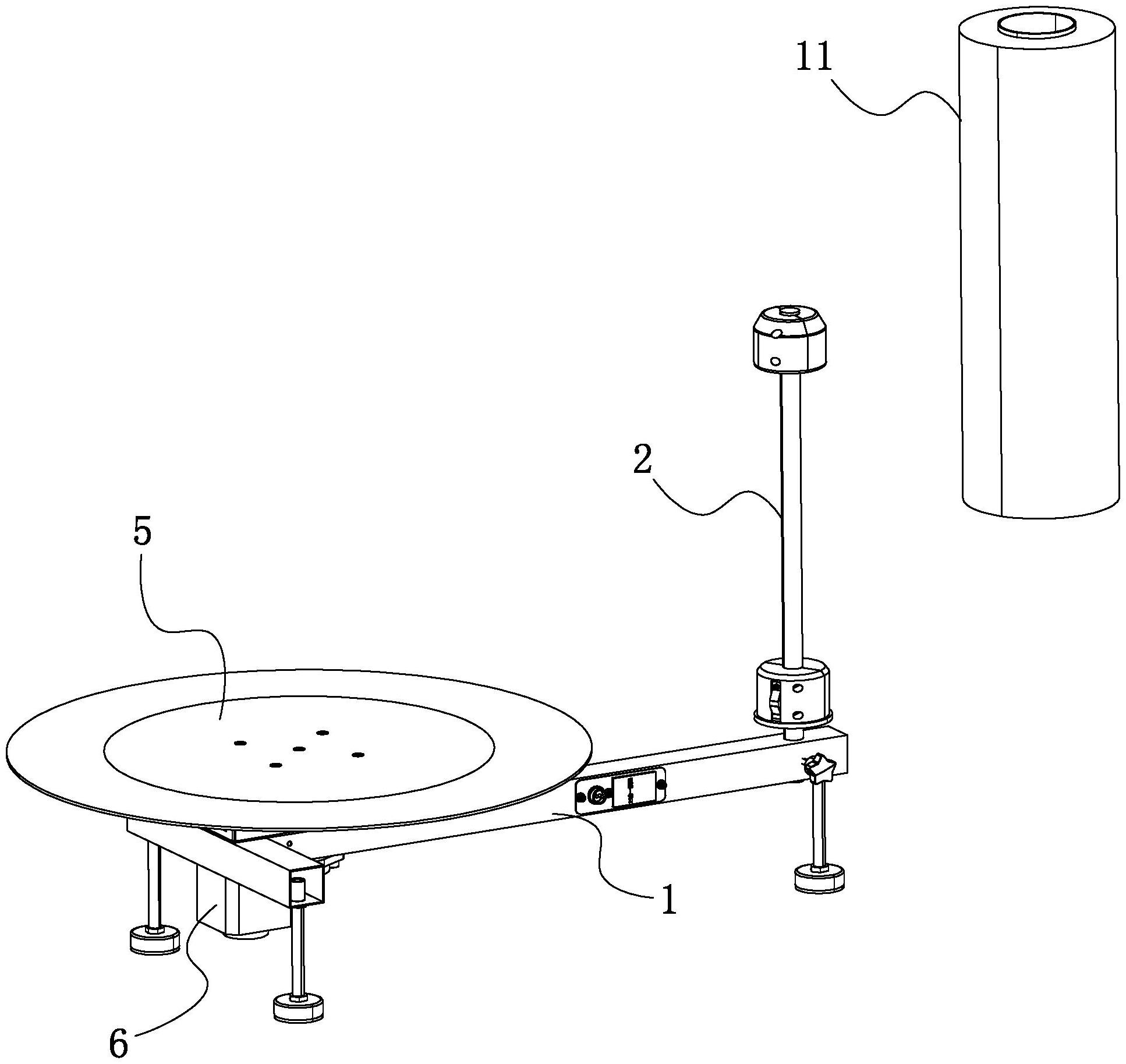 11

2

5

1

6