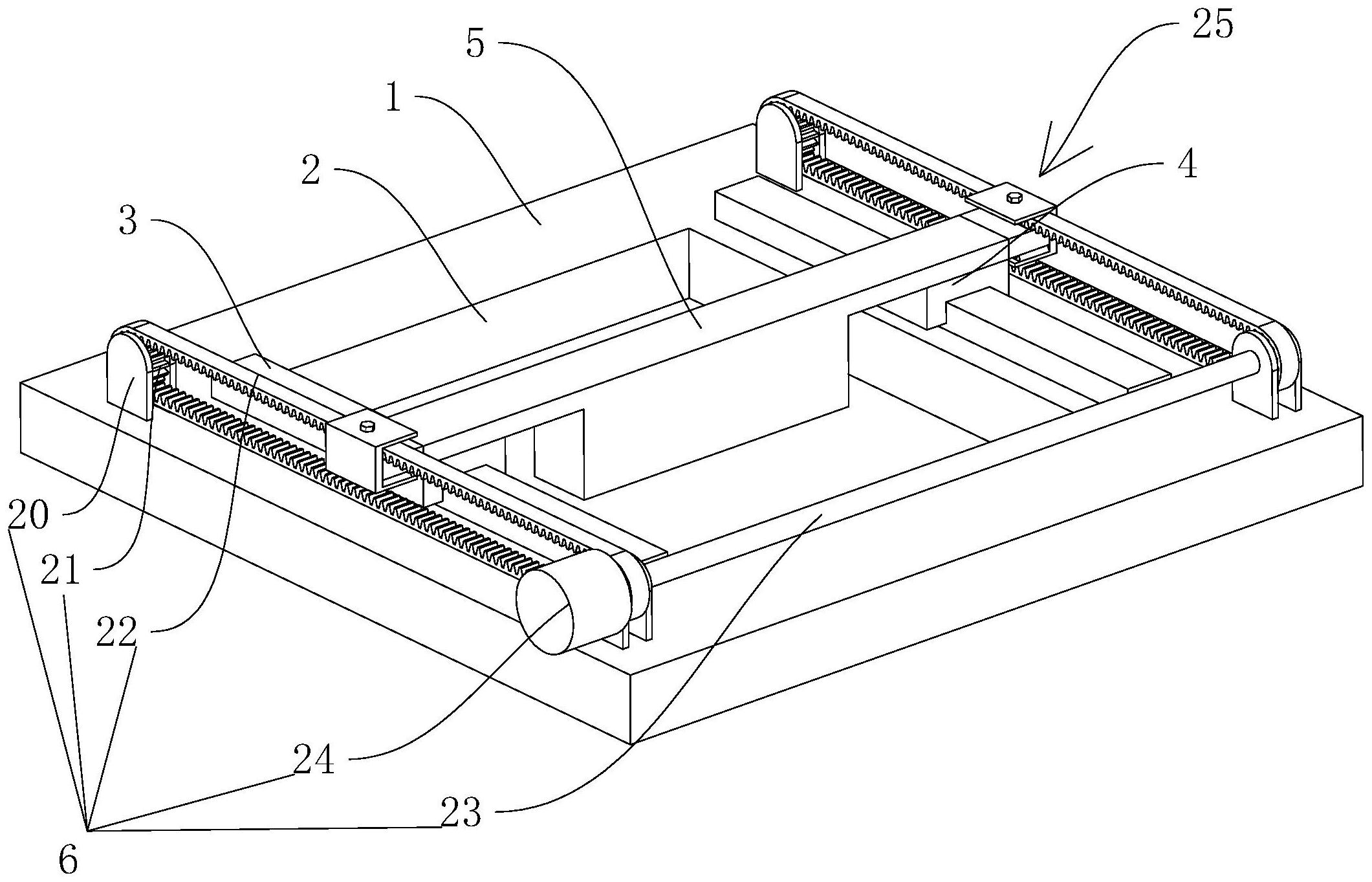 25
5
1
4
2
3
20
21
22
24
23
6