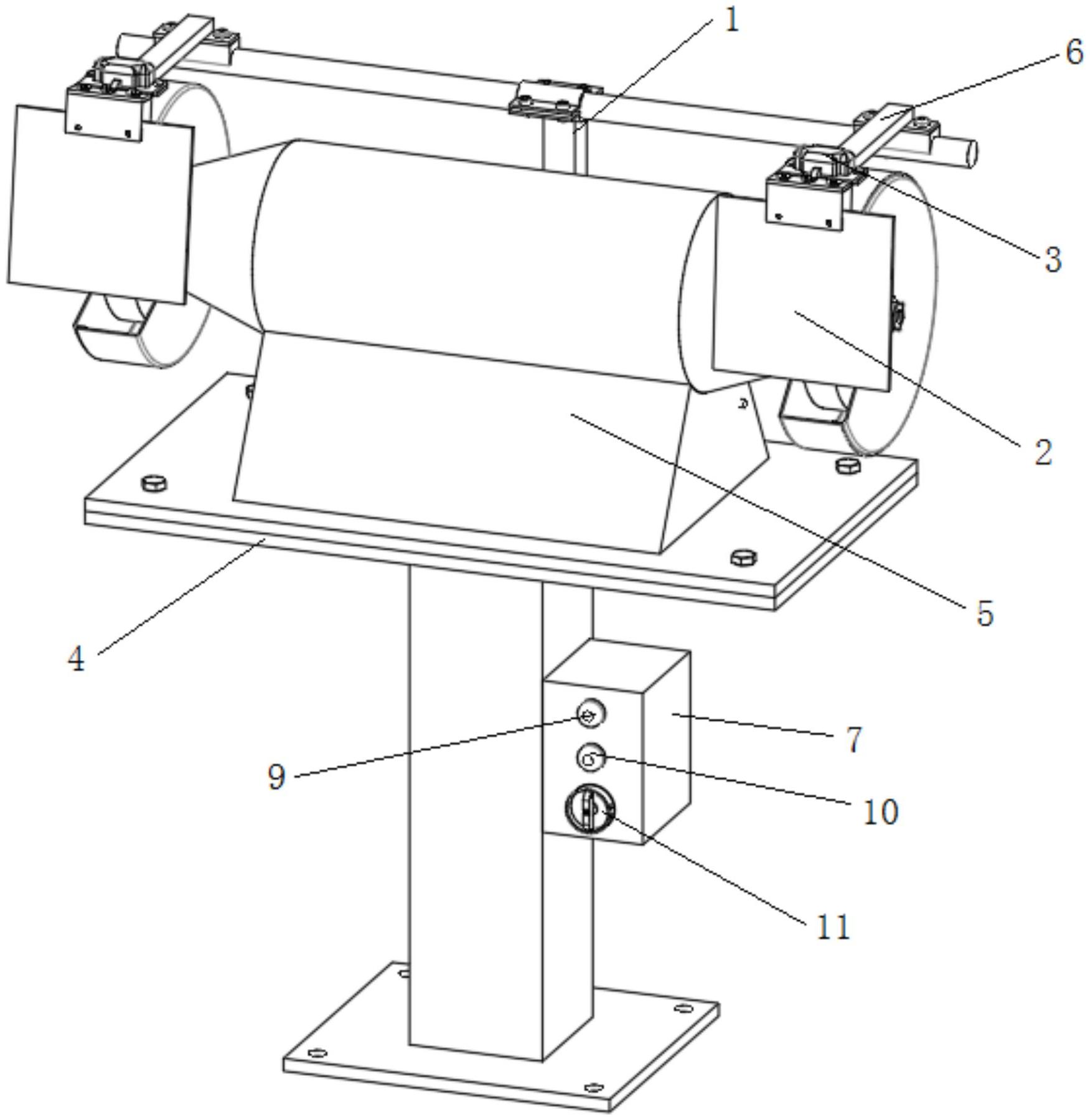 1
6
3
2
5
4
7
9
10
11