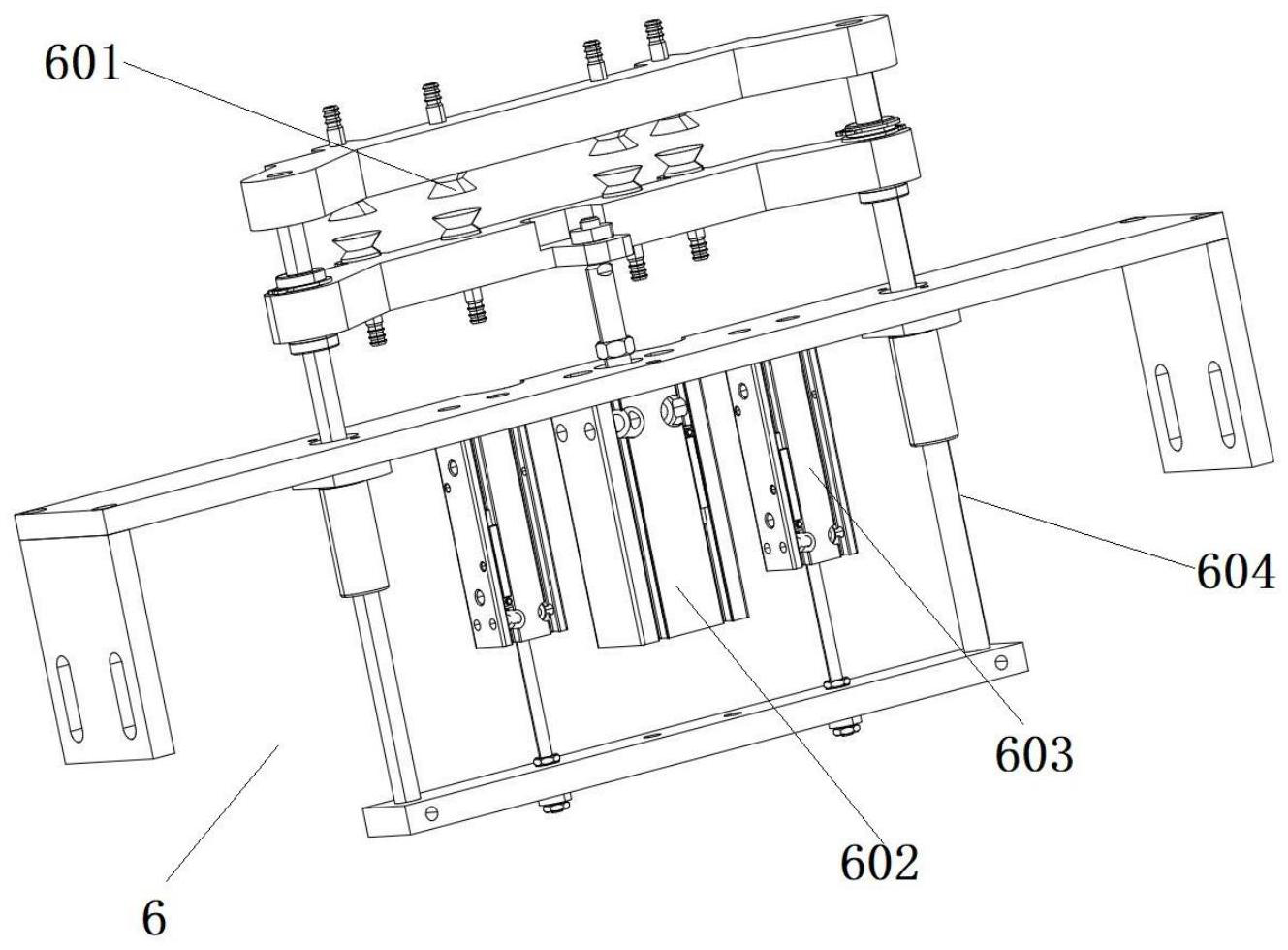 601

604

603

602

6