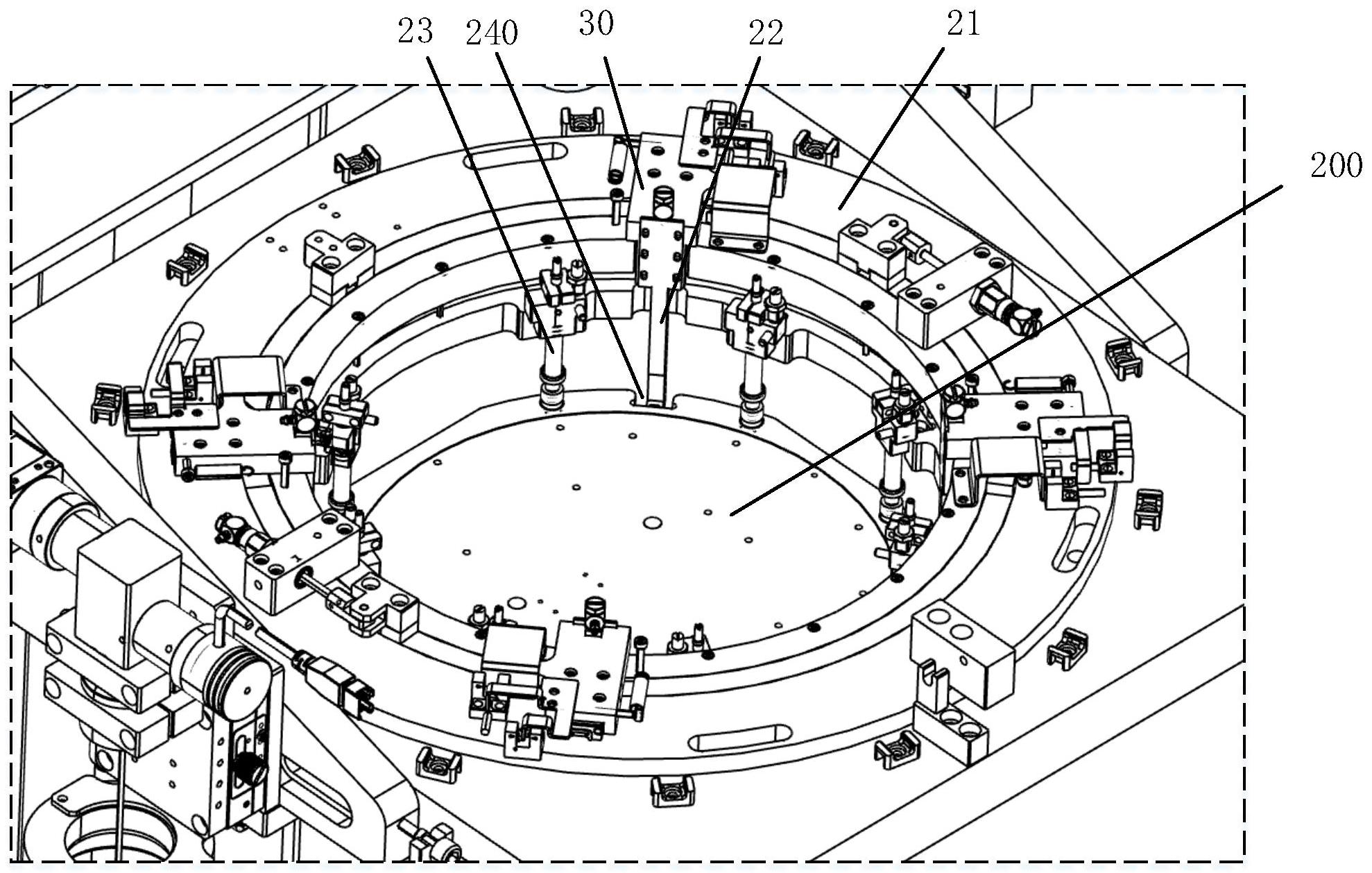 23 240 30 22 21

200