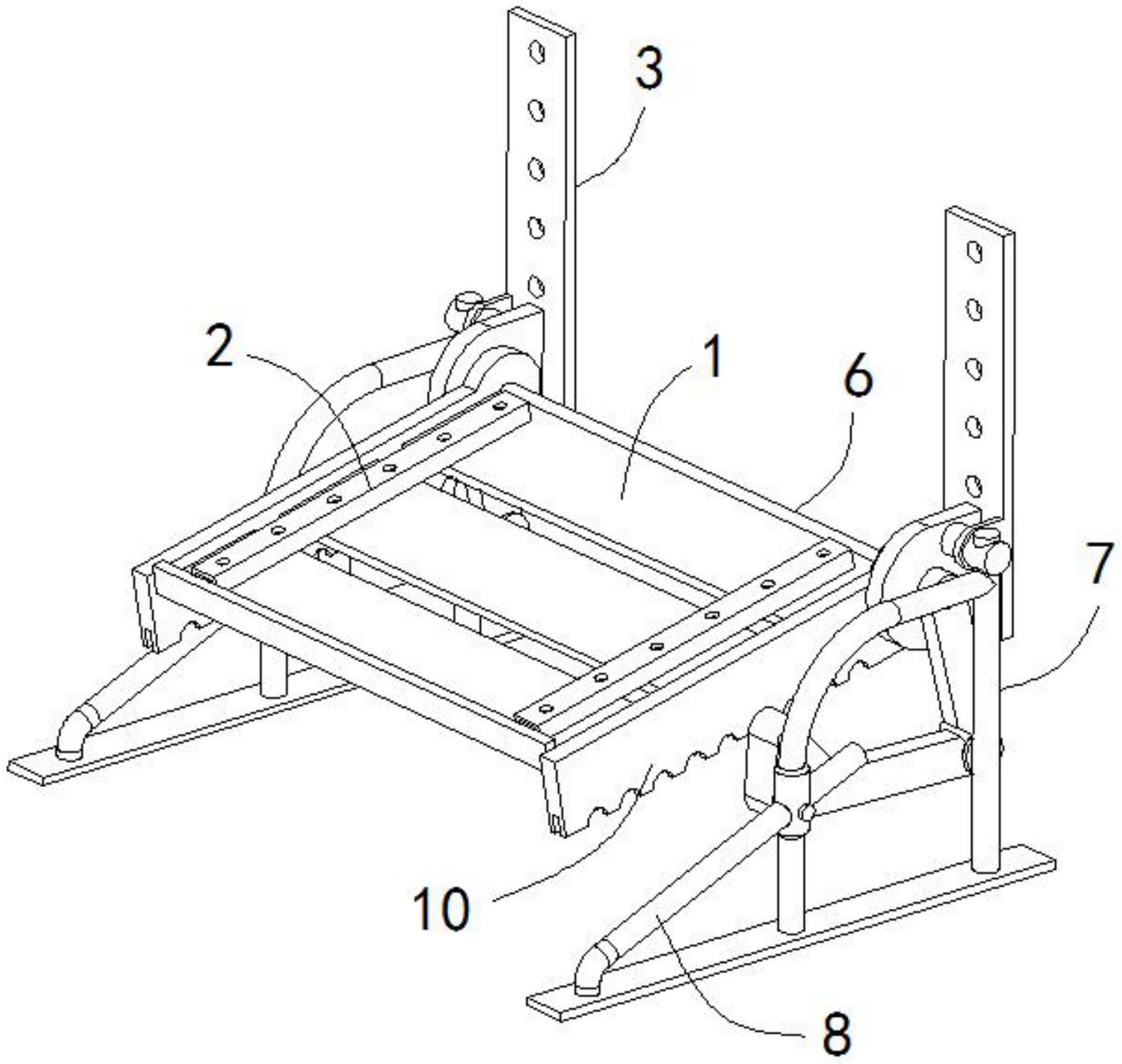 3
2
1
6
7
10
8