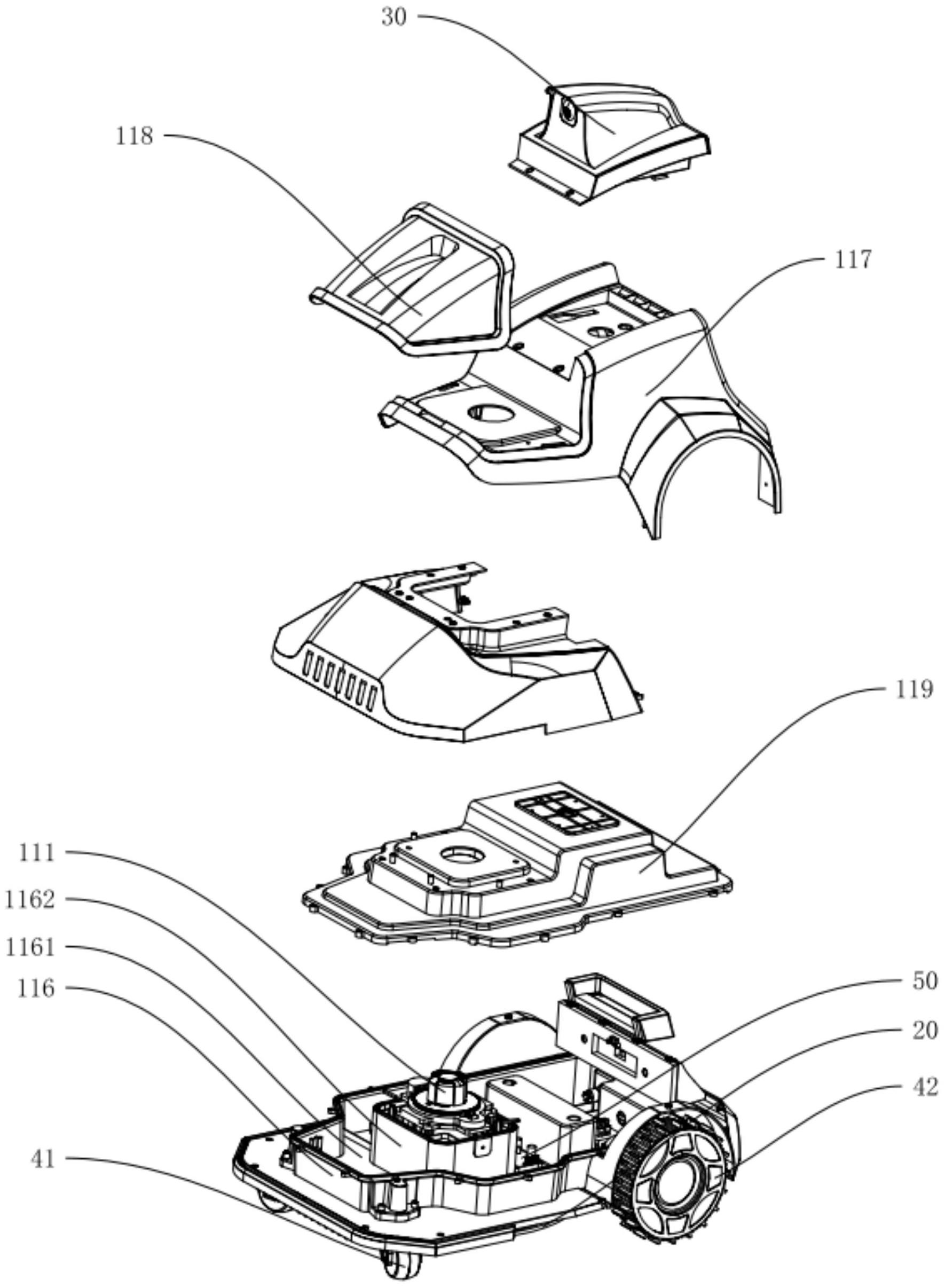 30
118
117
119
111
1162
1161
116
41
50
20
42