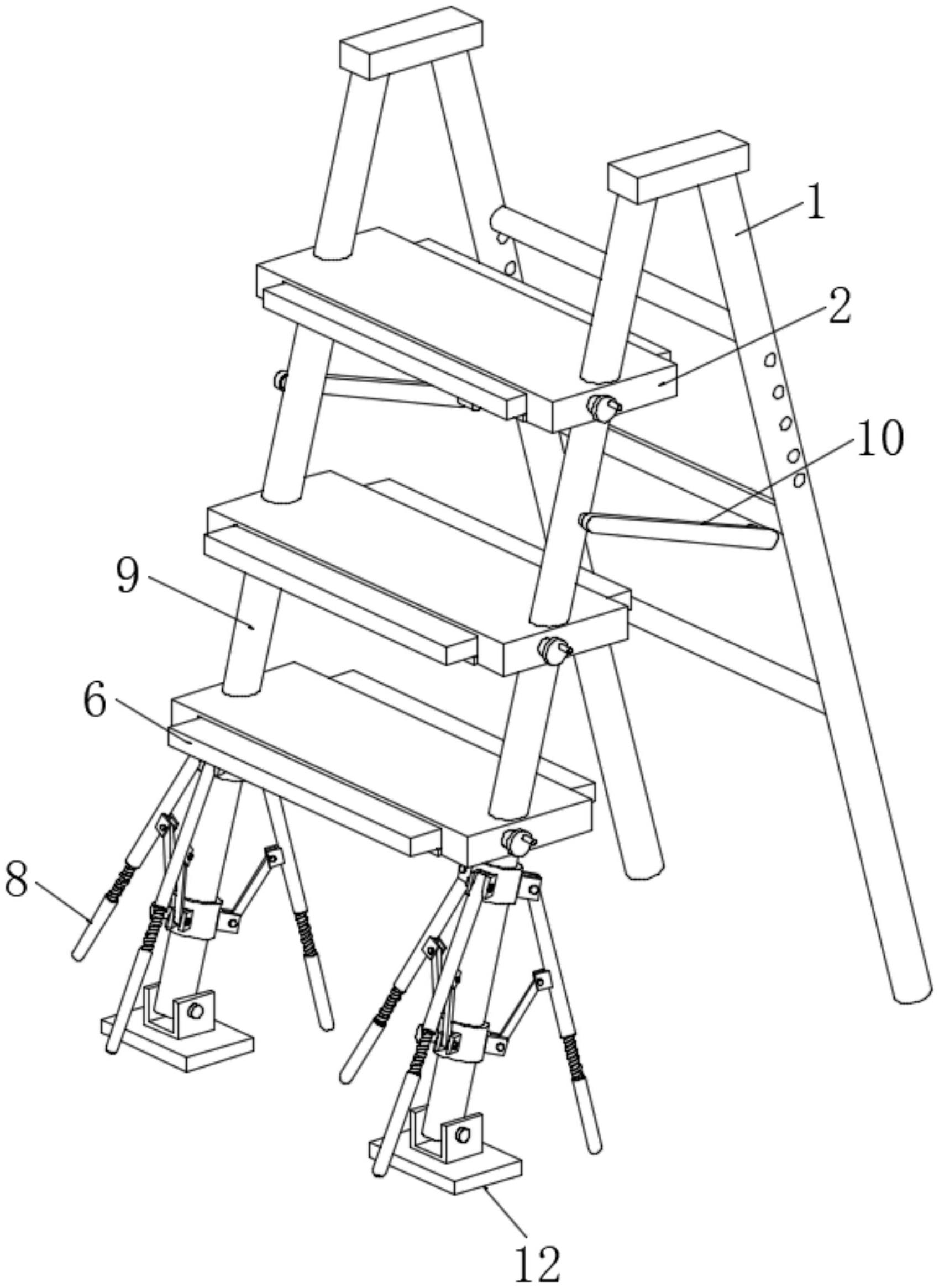 1
2
10
9
6
8
12