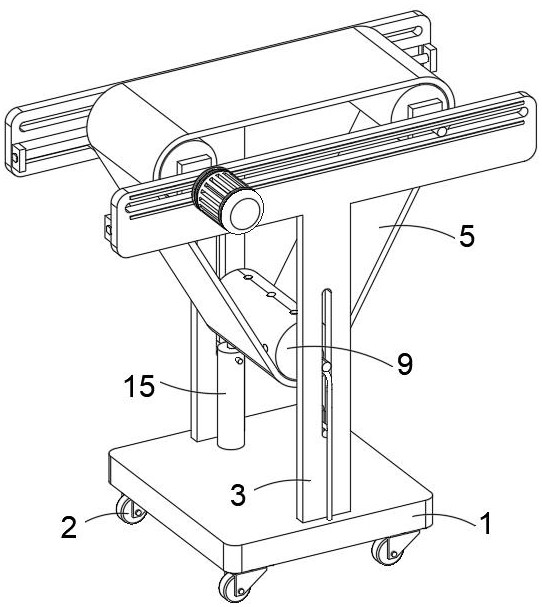 5
9
15
3
2
1