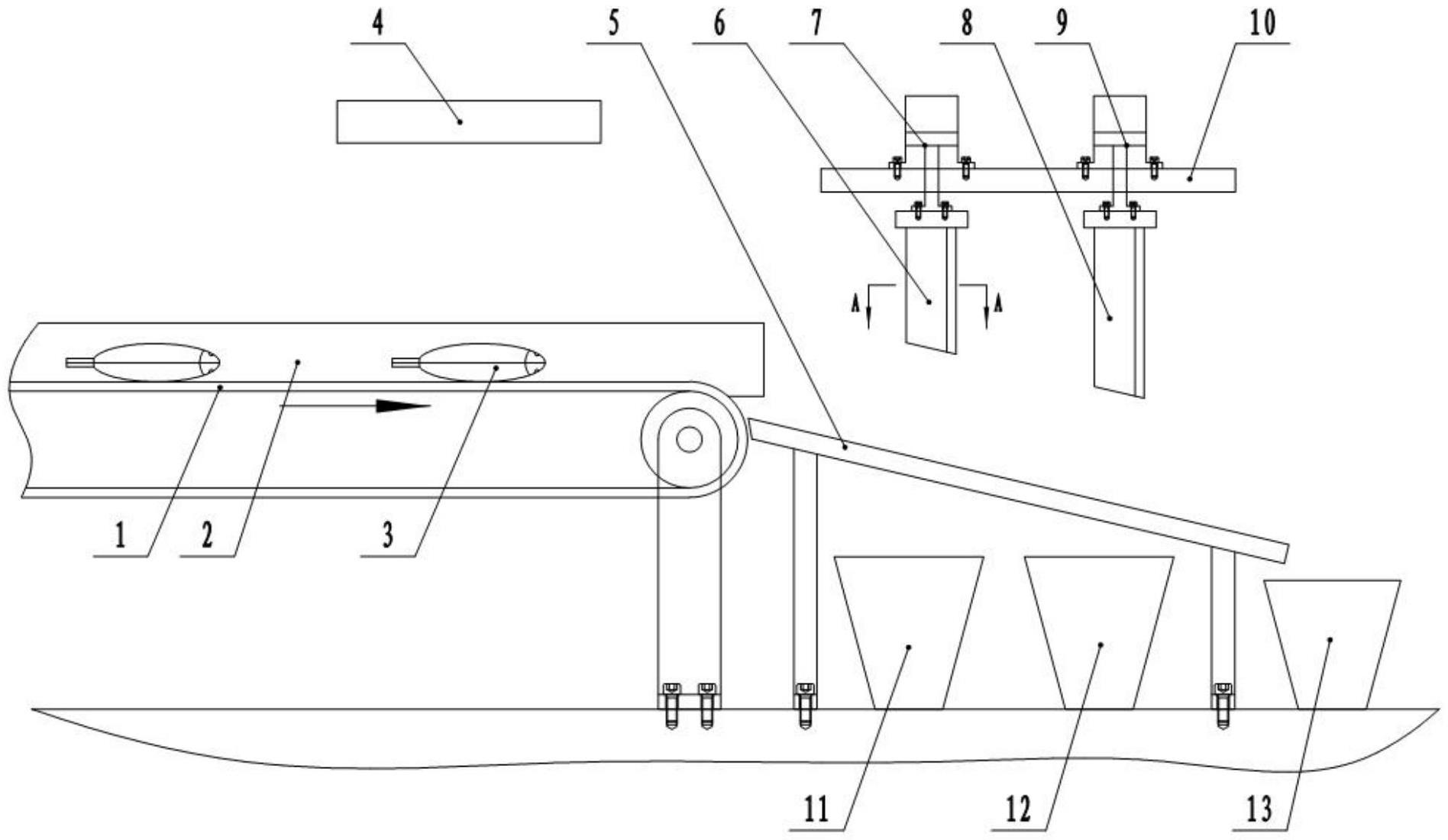 4
5
6
7
8
9
10
A
A
1
2
3
11
12
13