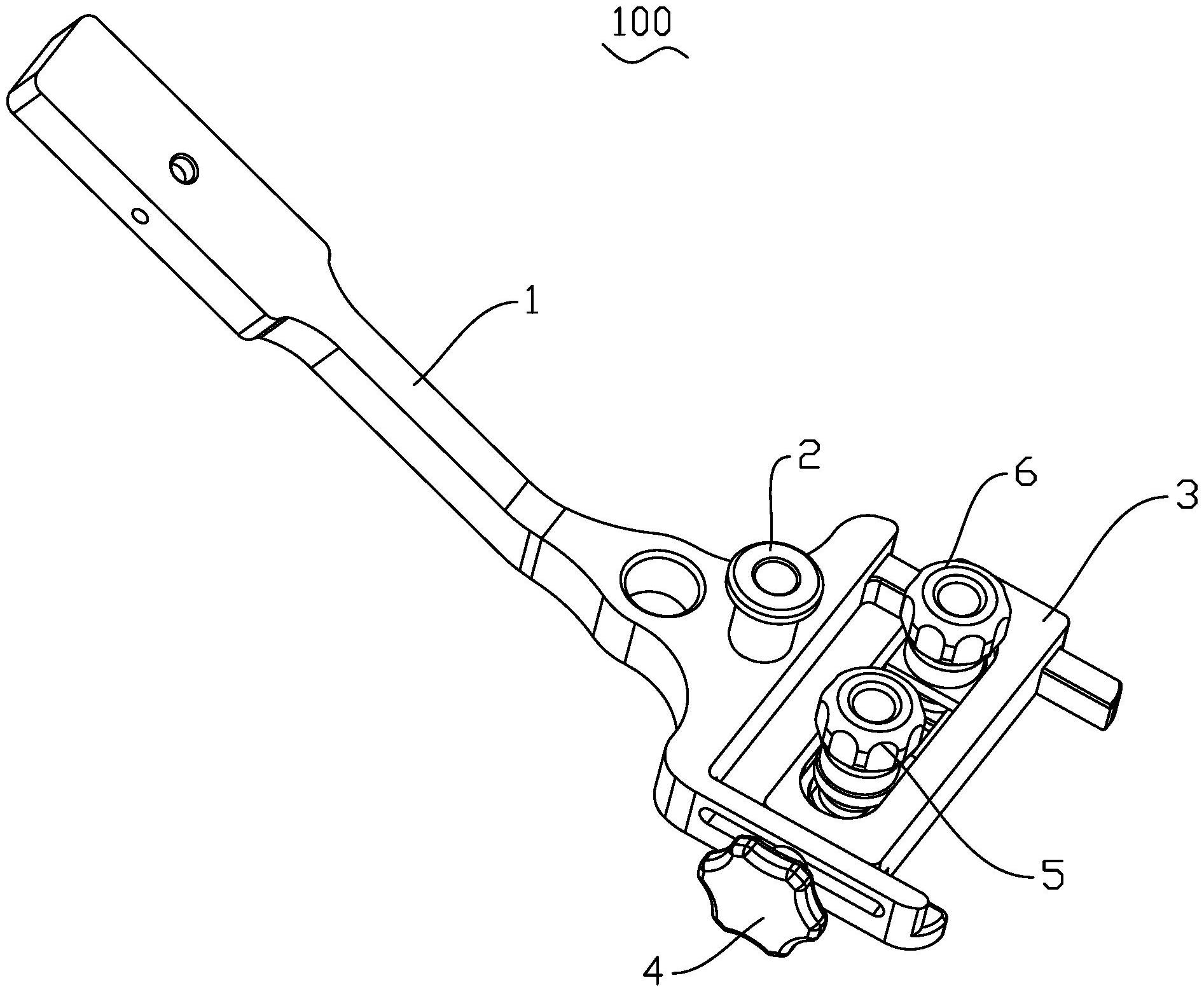 100

1

2

6

3

5

4