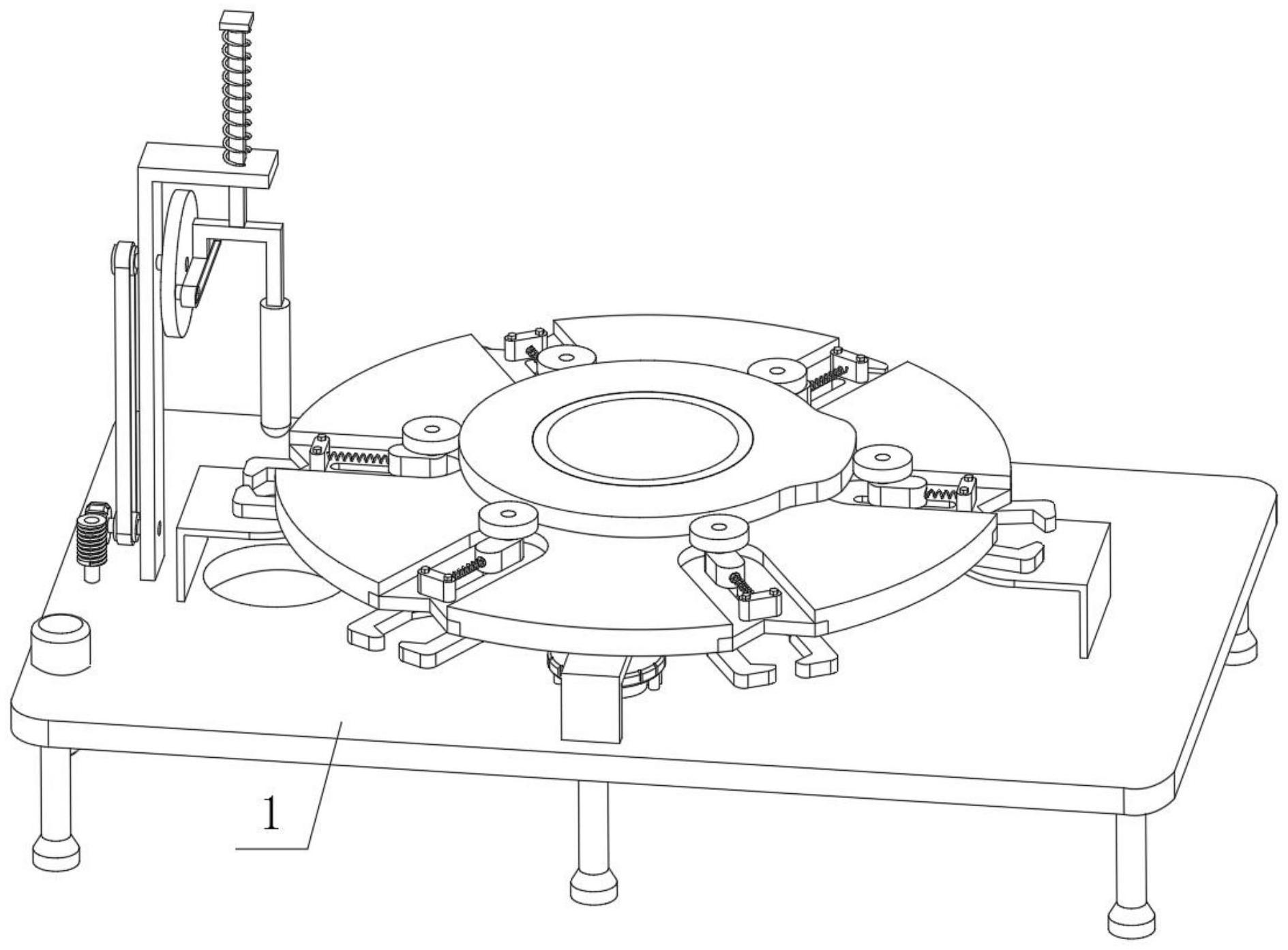 1