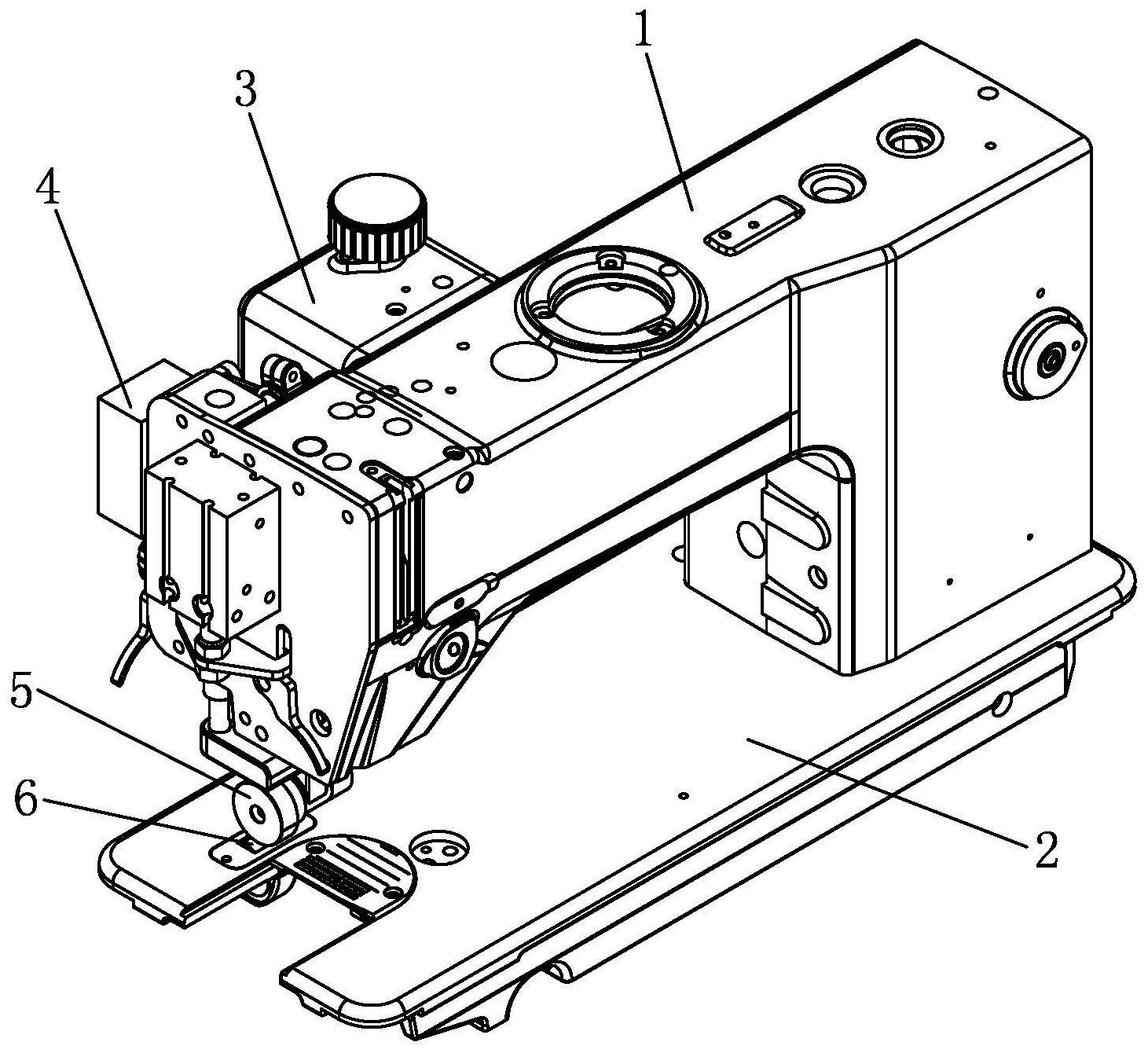 1
3
4
5
6
2