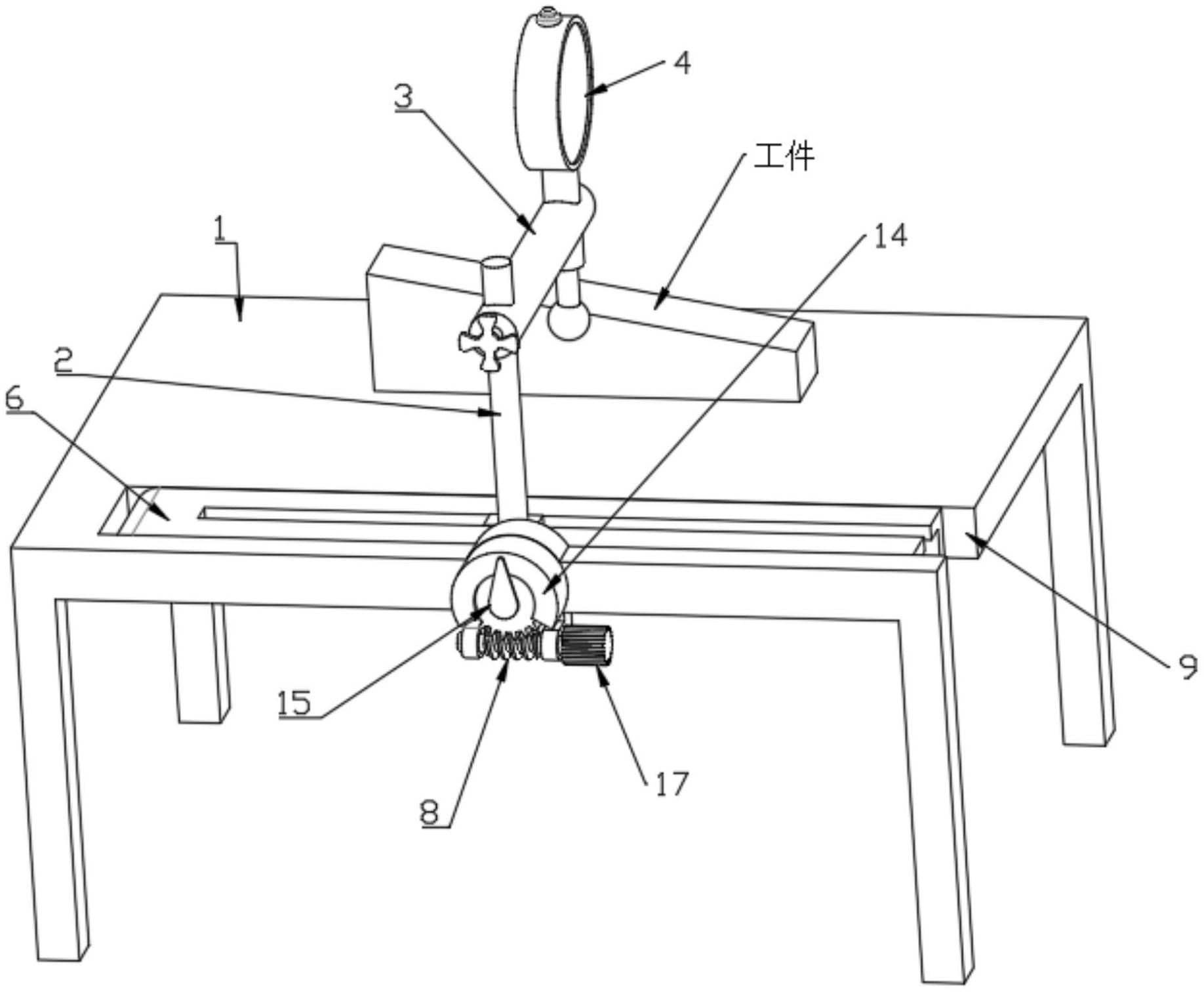 4
3
工件
1
14
2
6
9
15
17
8