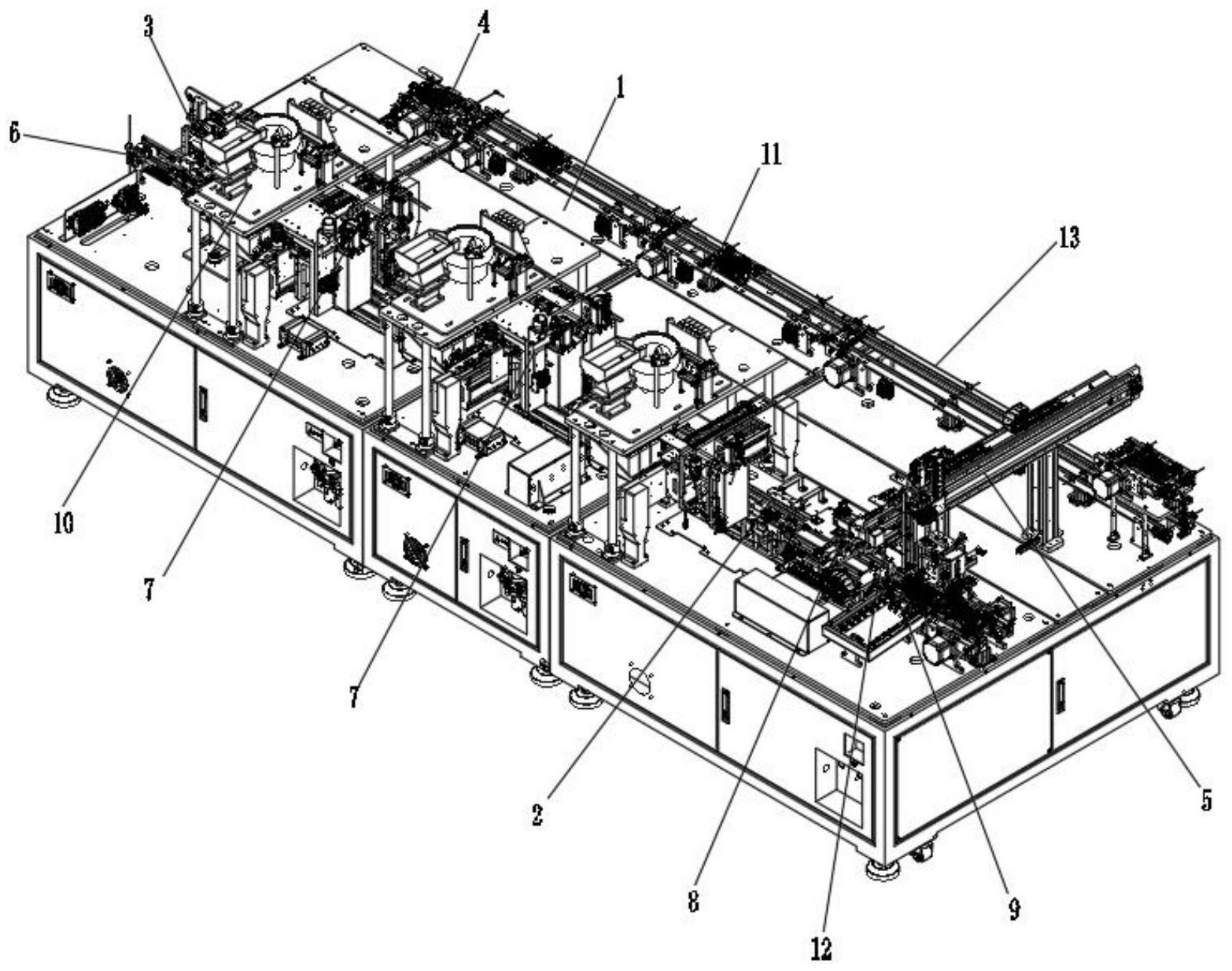 3
4
1
6
11
13
10
7
7
2
8
12
9
5