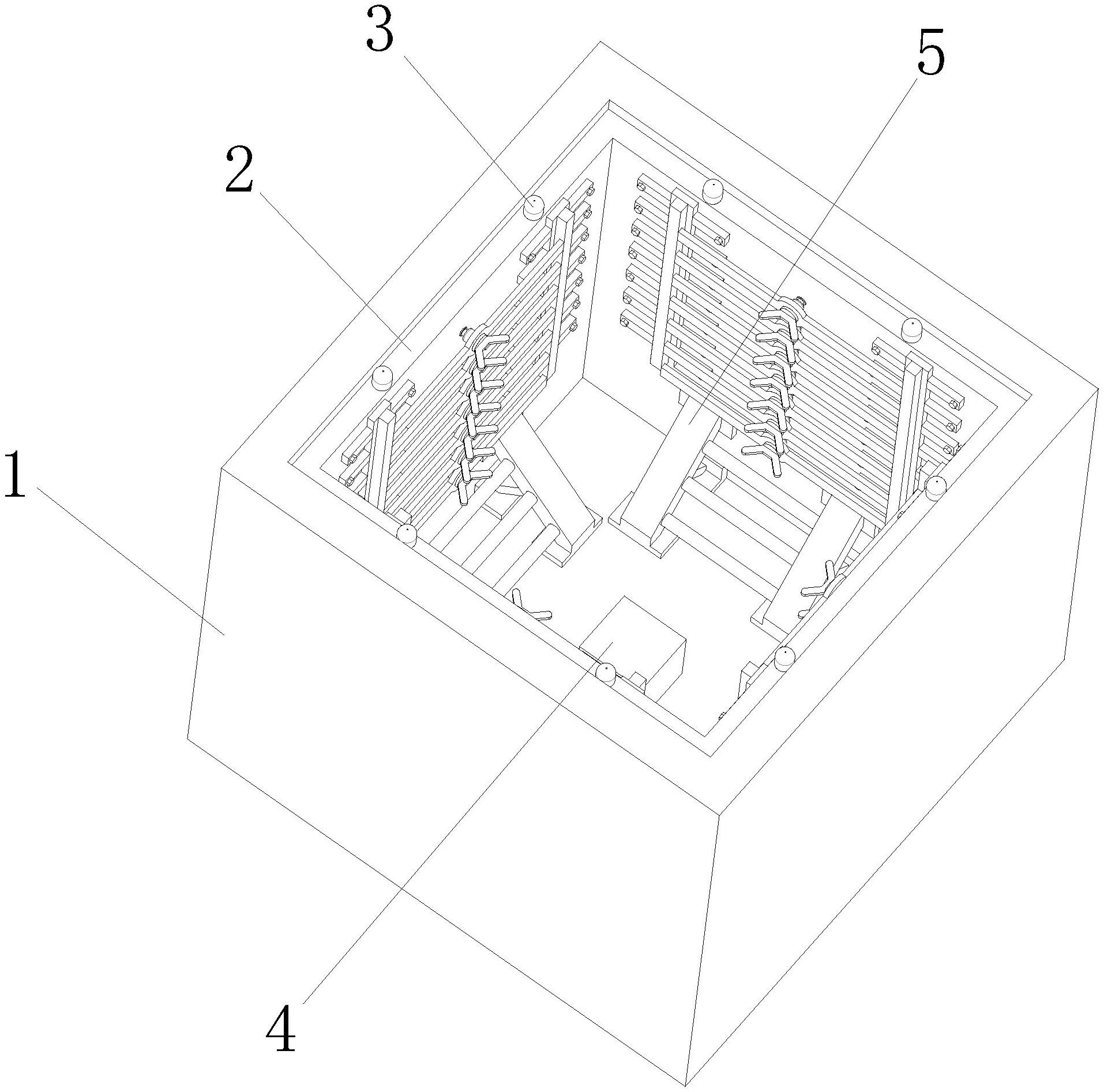 3
5
2
1
4