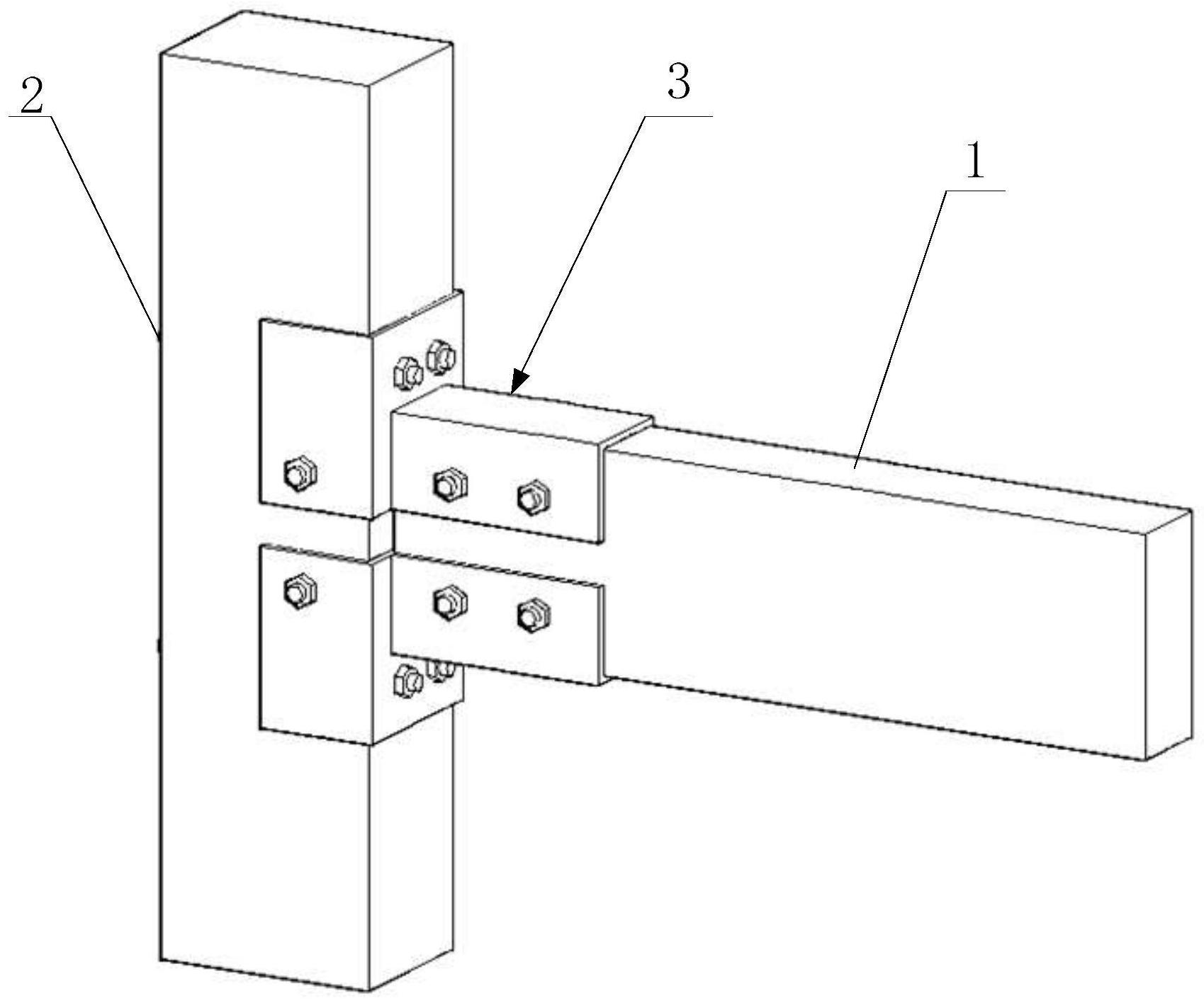 2

3

1