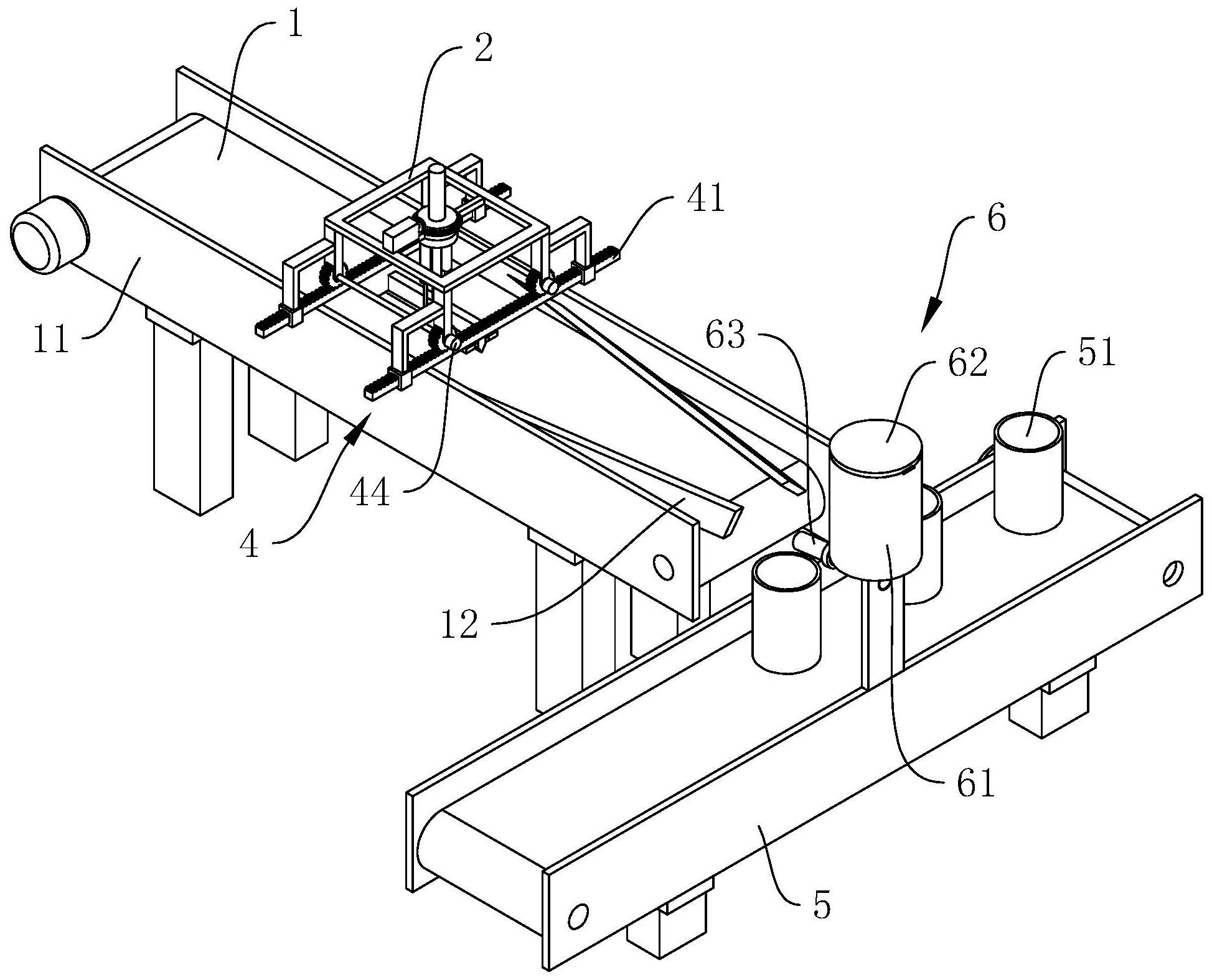 1
2
41
6
11
63
62
51
44
4
12
61
5