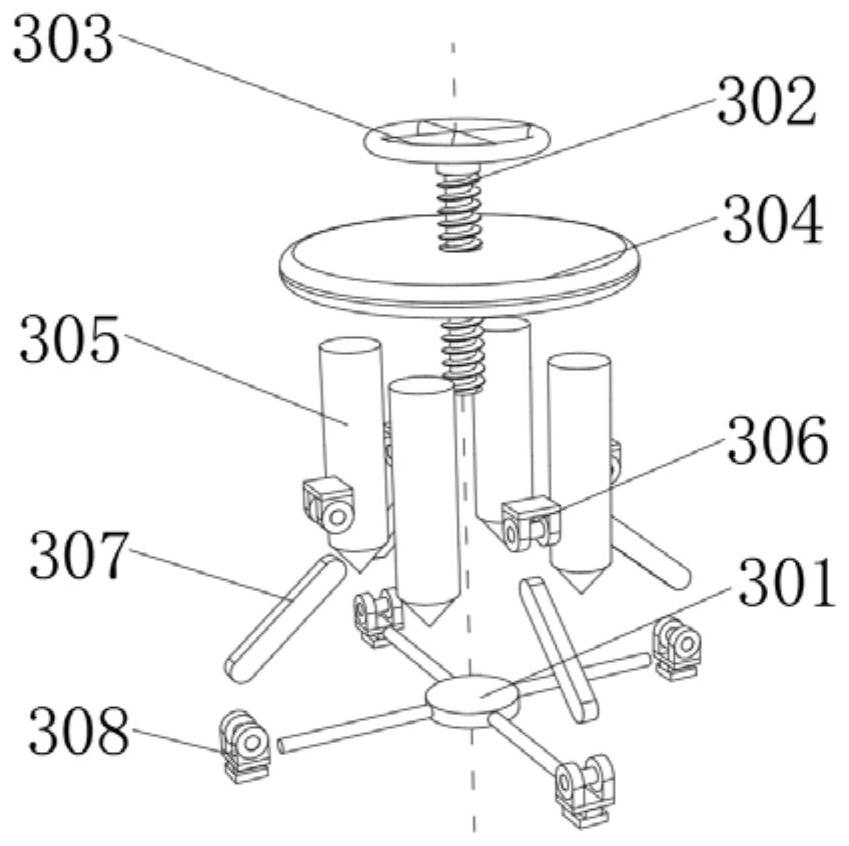 303
302
304
305
306
307
301
308