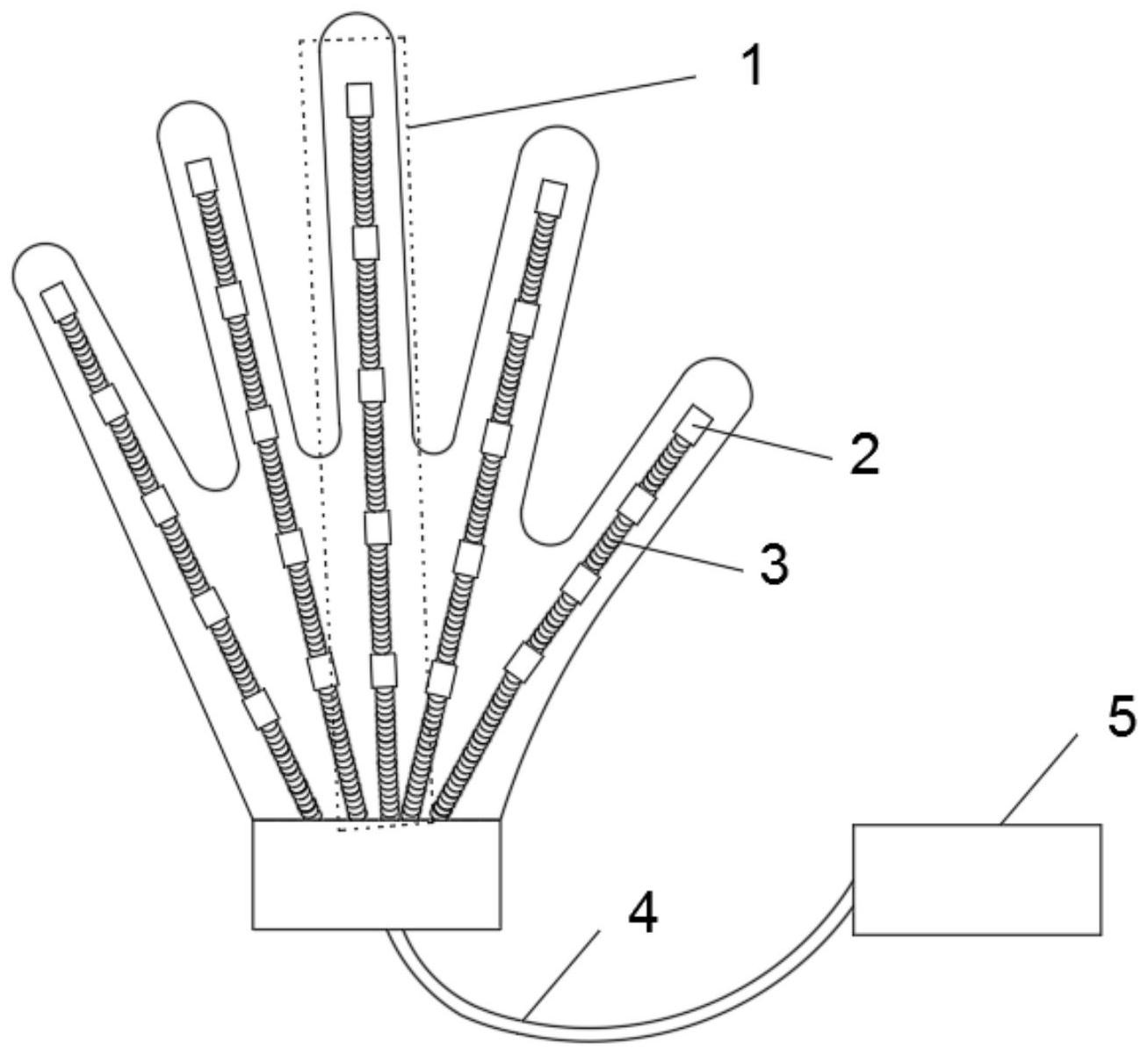 1
2
3
5
4