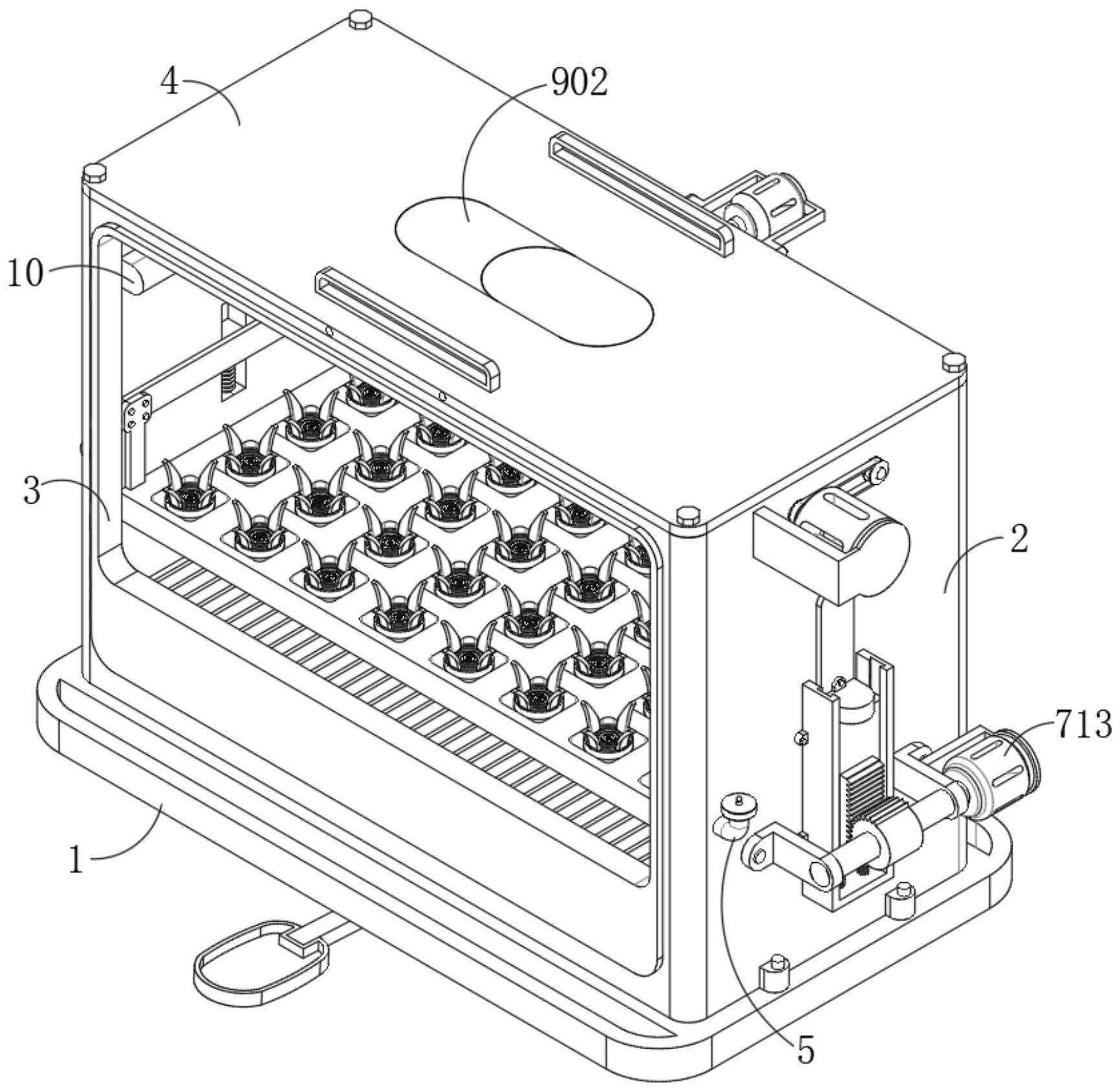 4
902
10
3
2
713
1
5