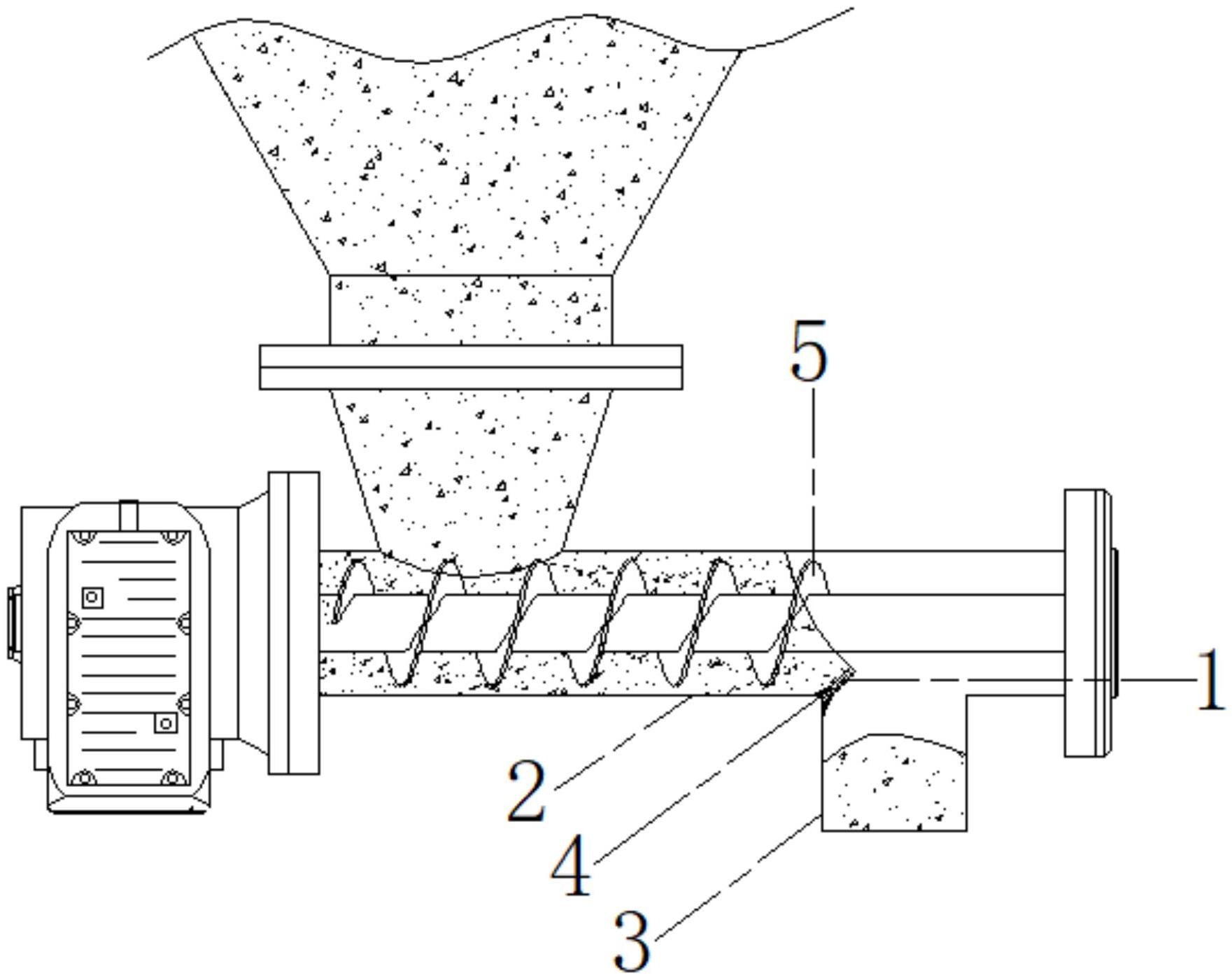 5
1
2
4
3