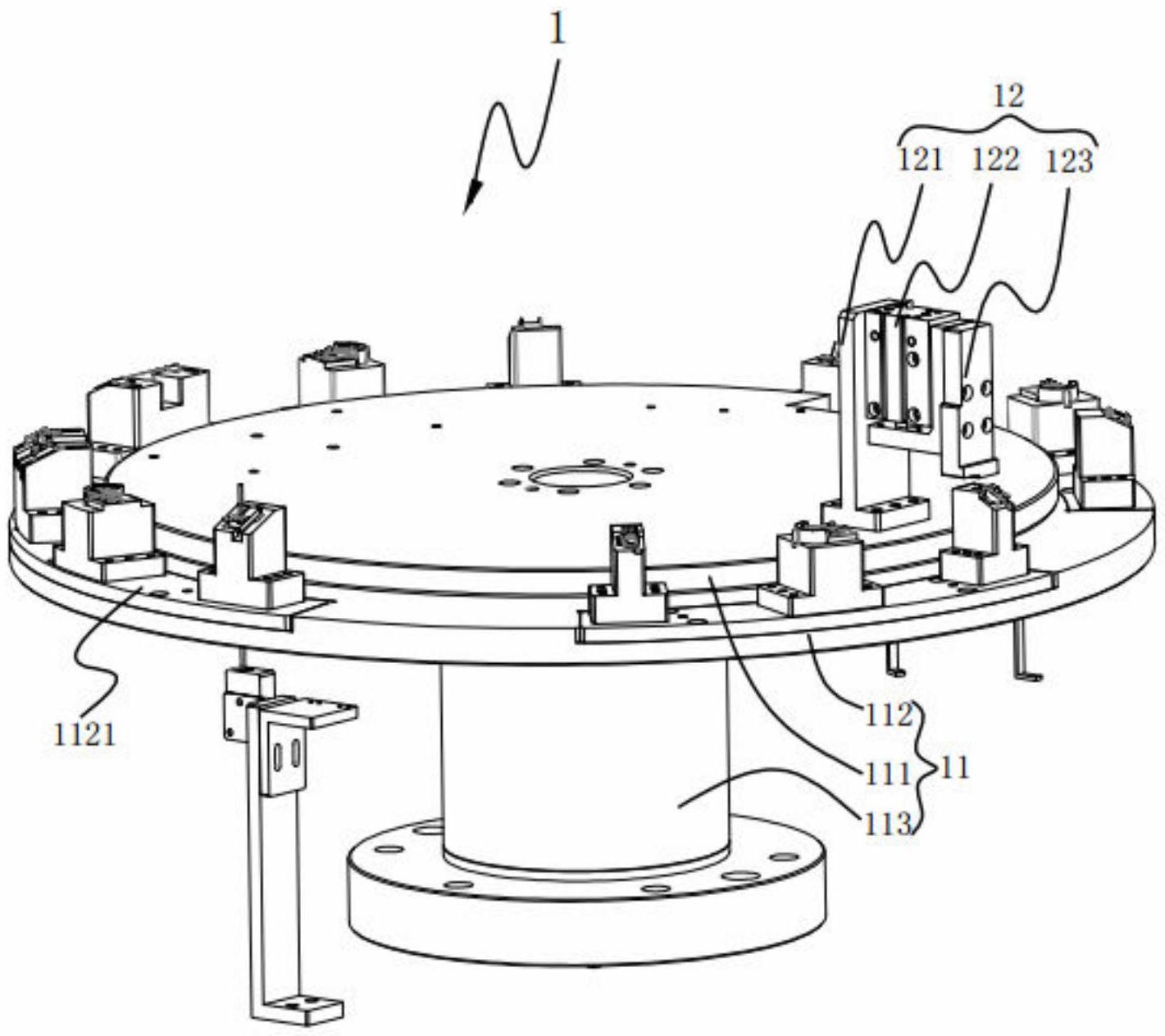 1

12

121 122 123

1121

112

111

11

113