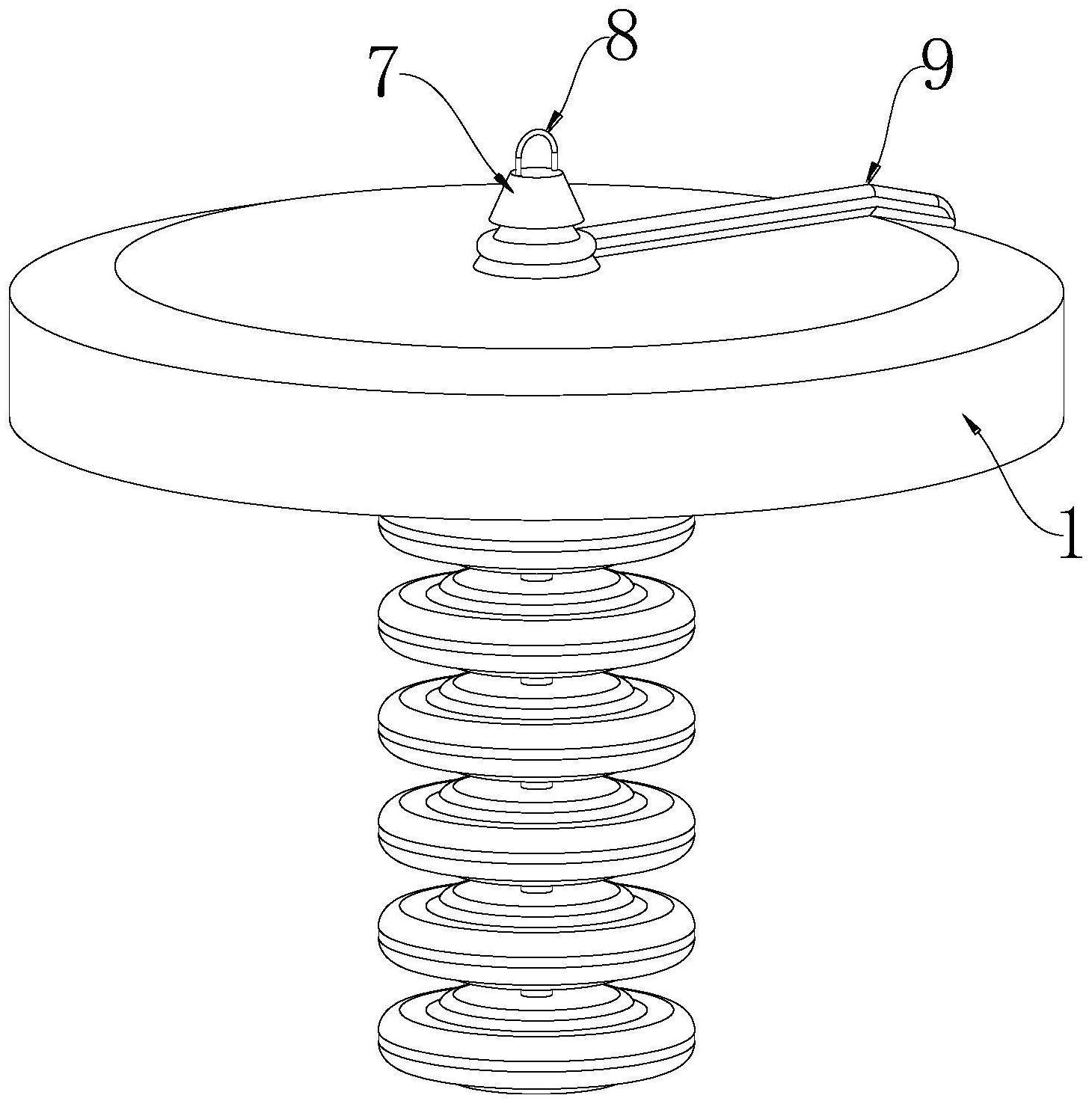 7
8
9
1