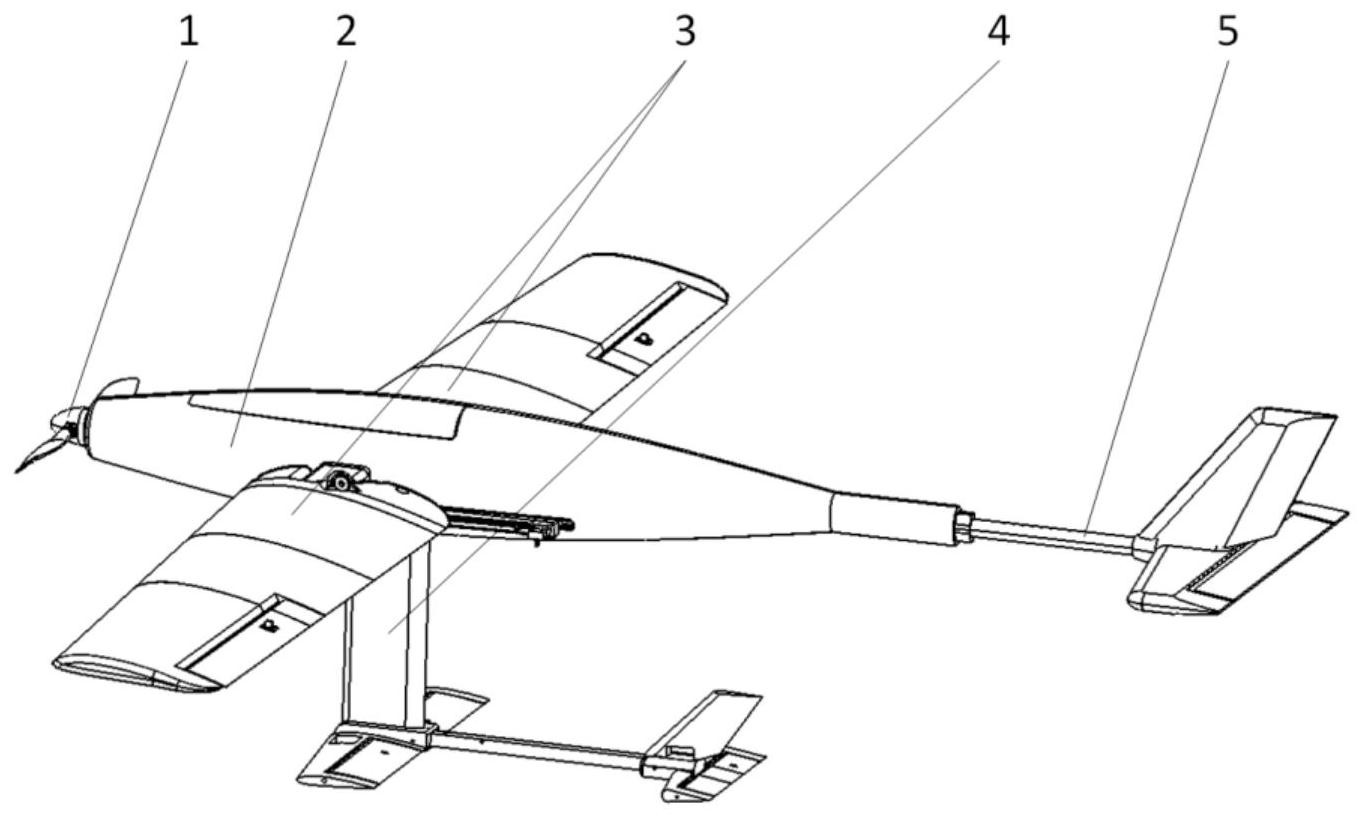 1 2 3 4 5