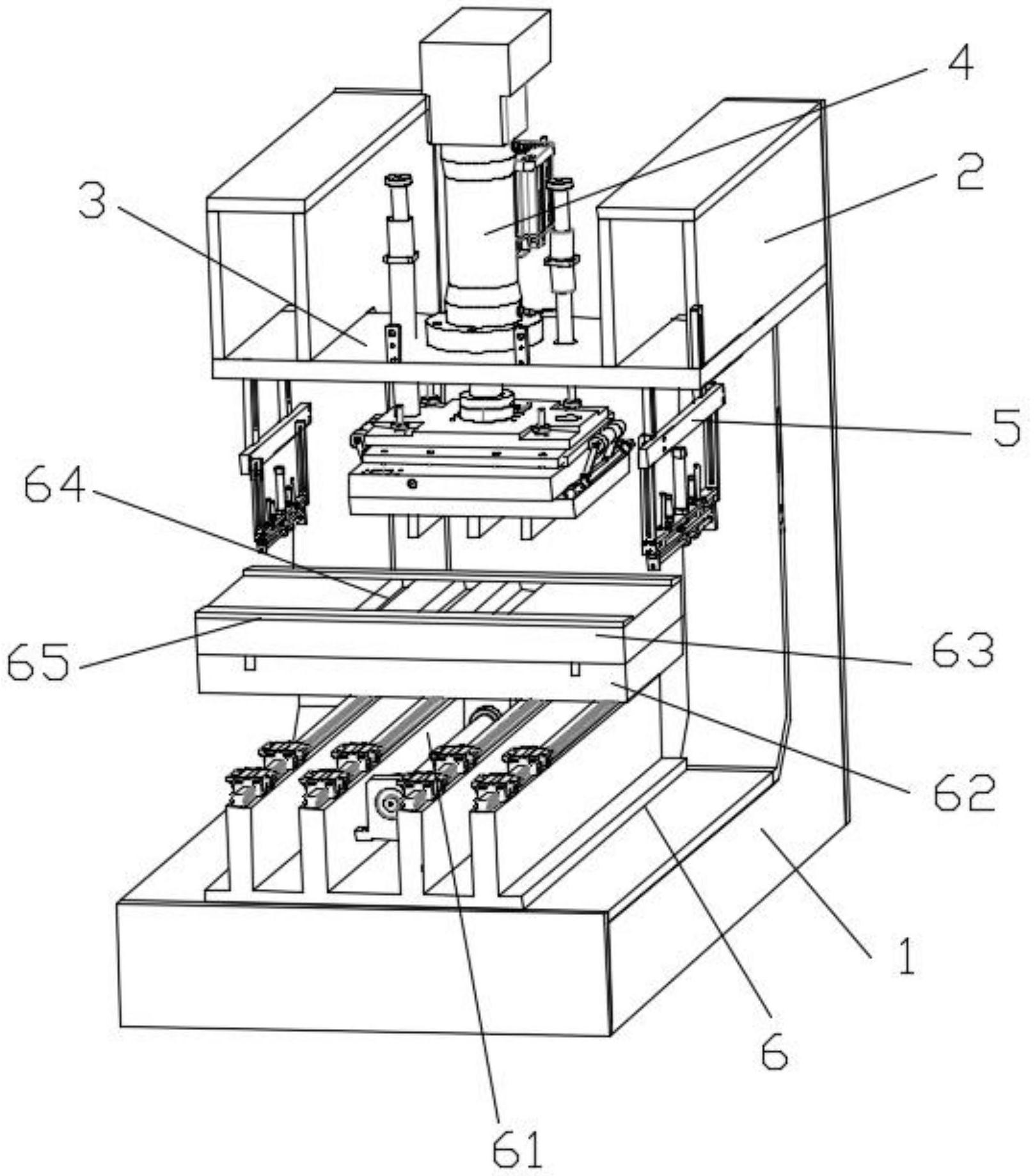 4
2
3
5
64
65
63
62
1
6
61