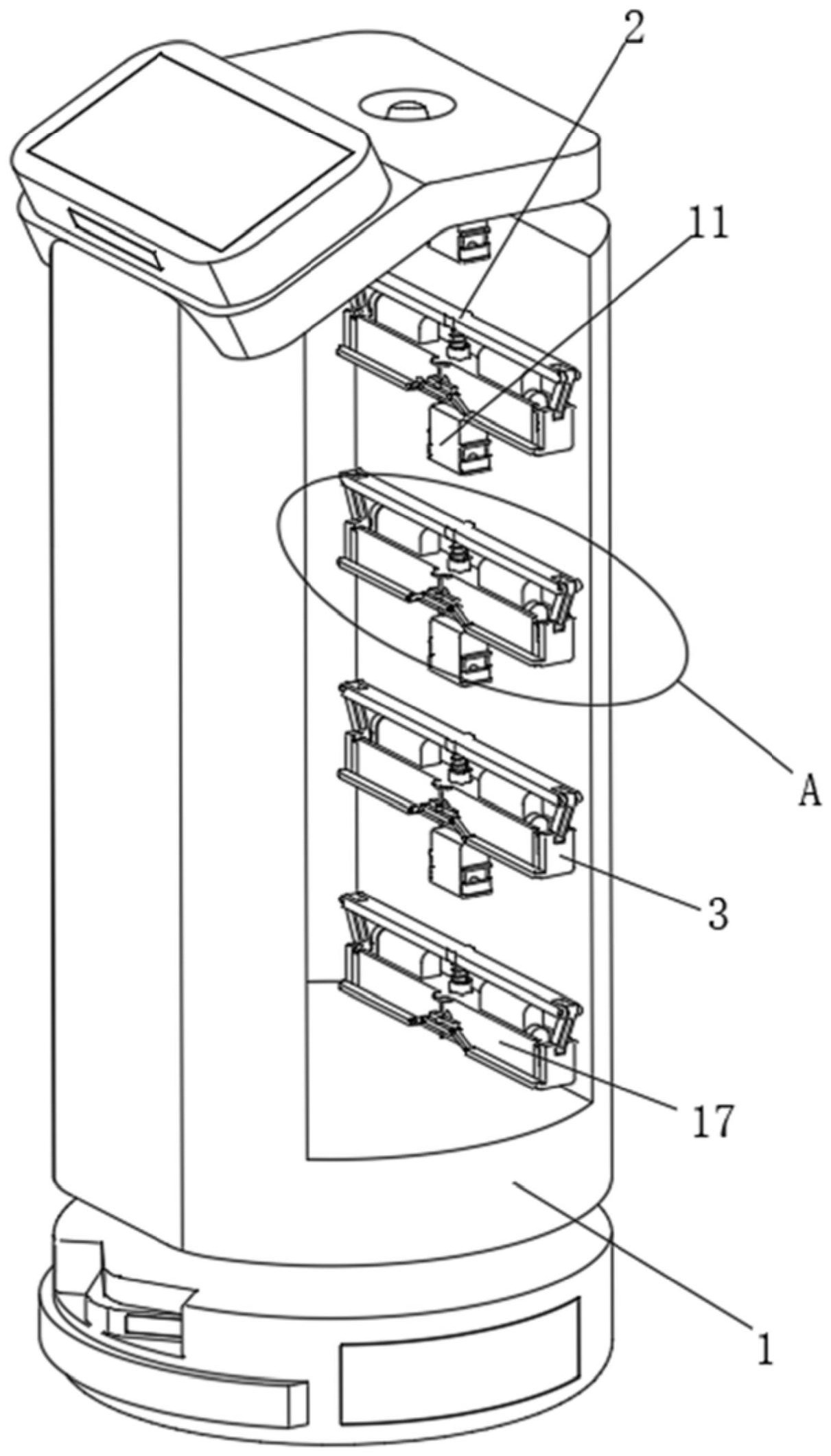 2
11
A
3
17
1