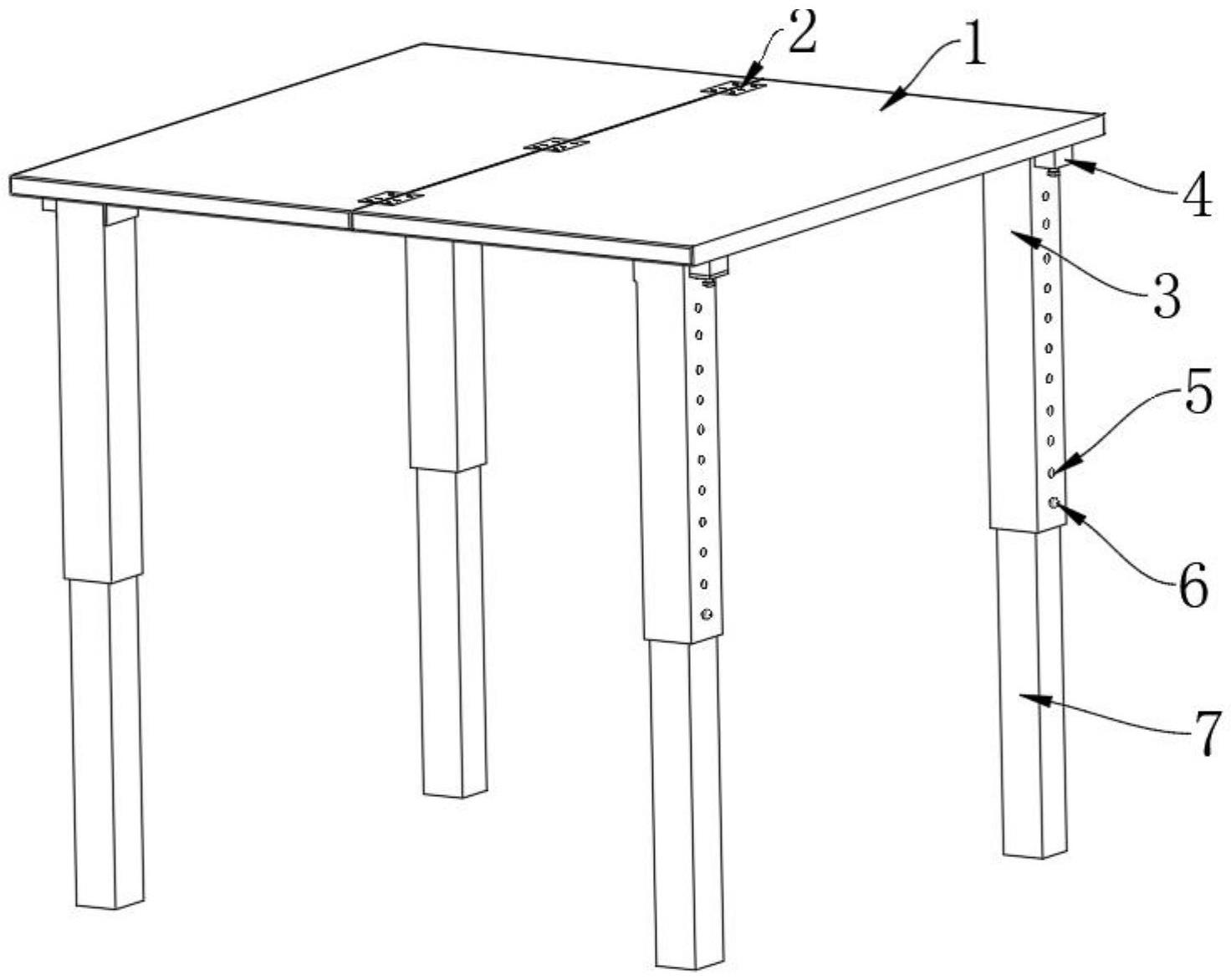 2
1
4
3
5
6
7