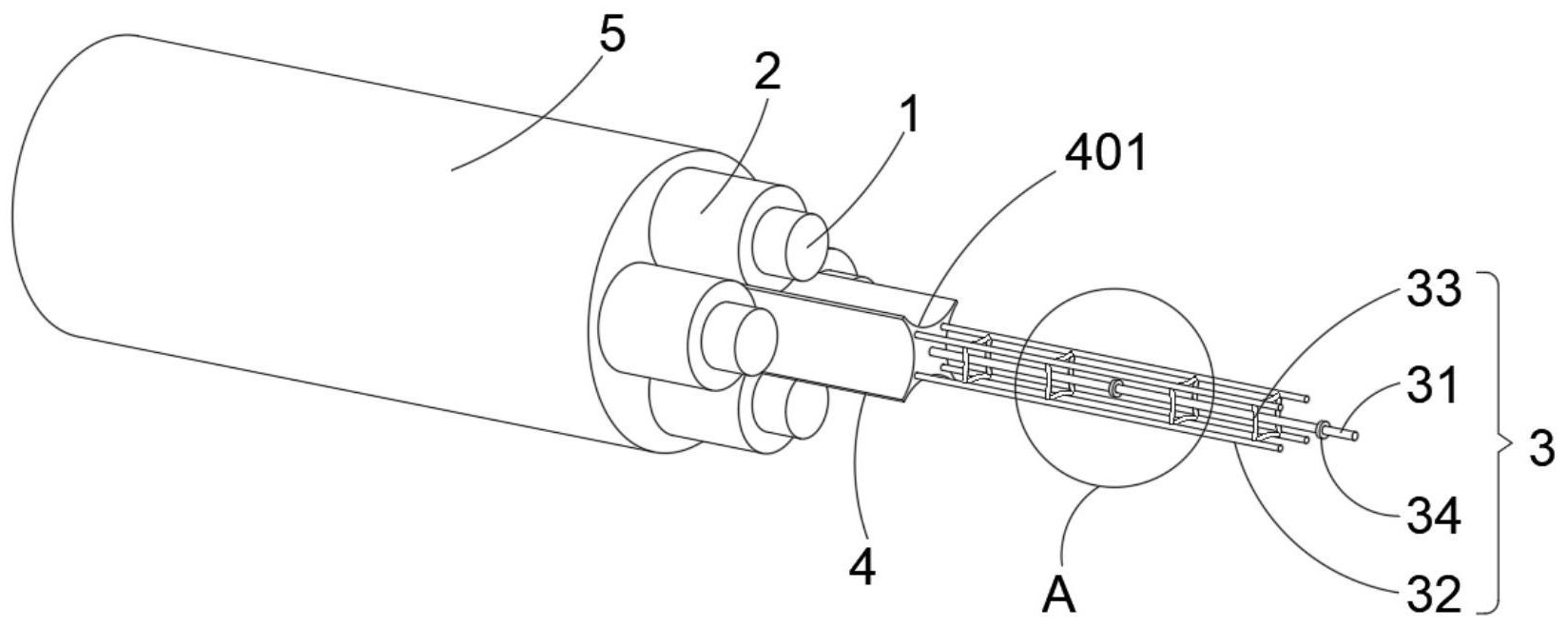 5
2
1
401
33
31
3
34
32
4
A