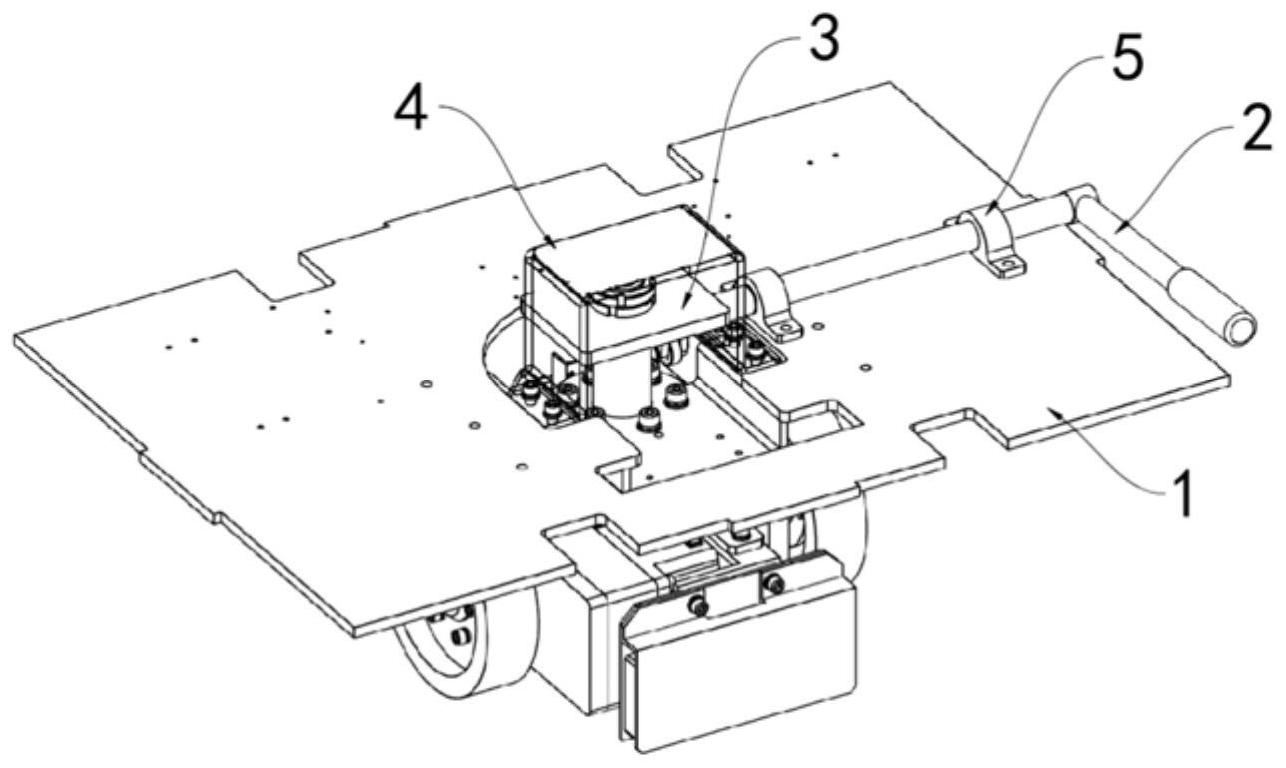 4
3
5
2
1