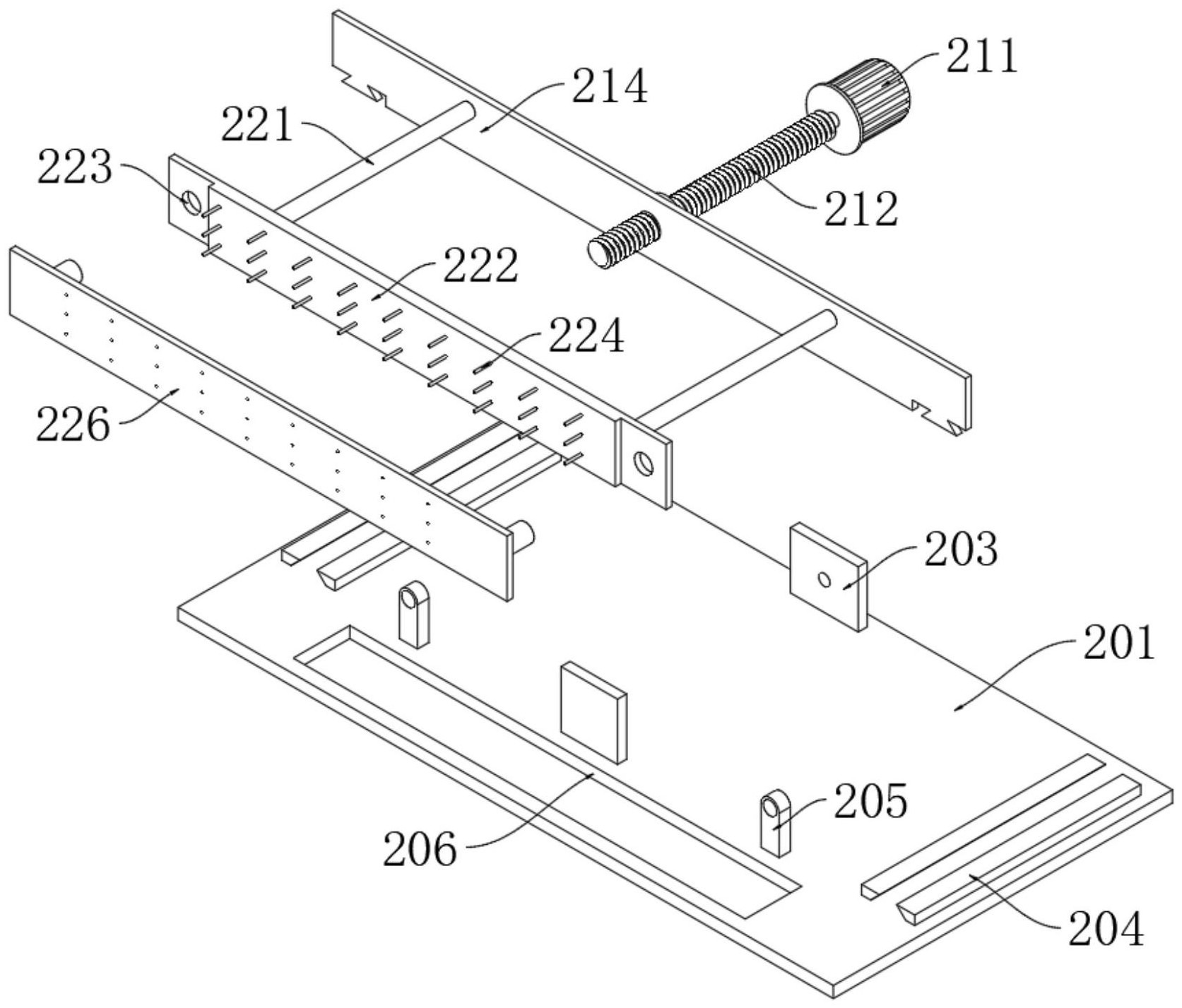 211
214
221
223
212
222
224
226
203
201
205
206
204