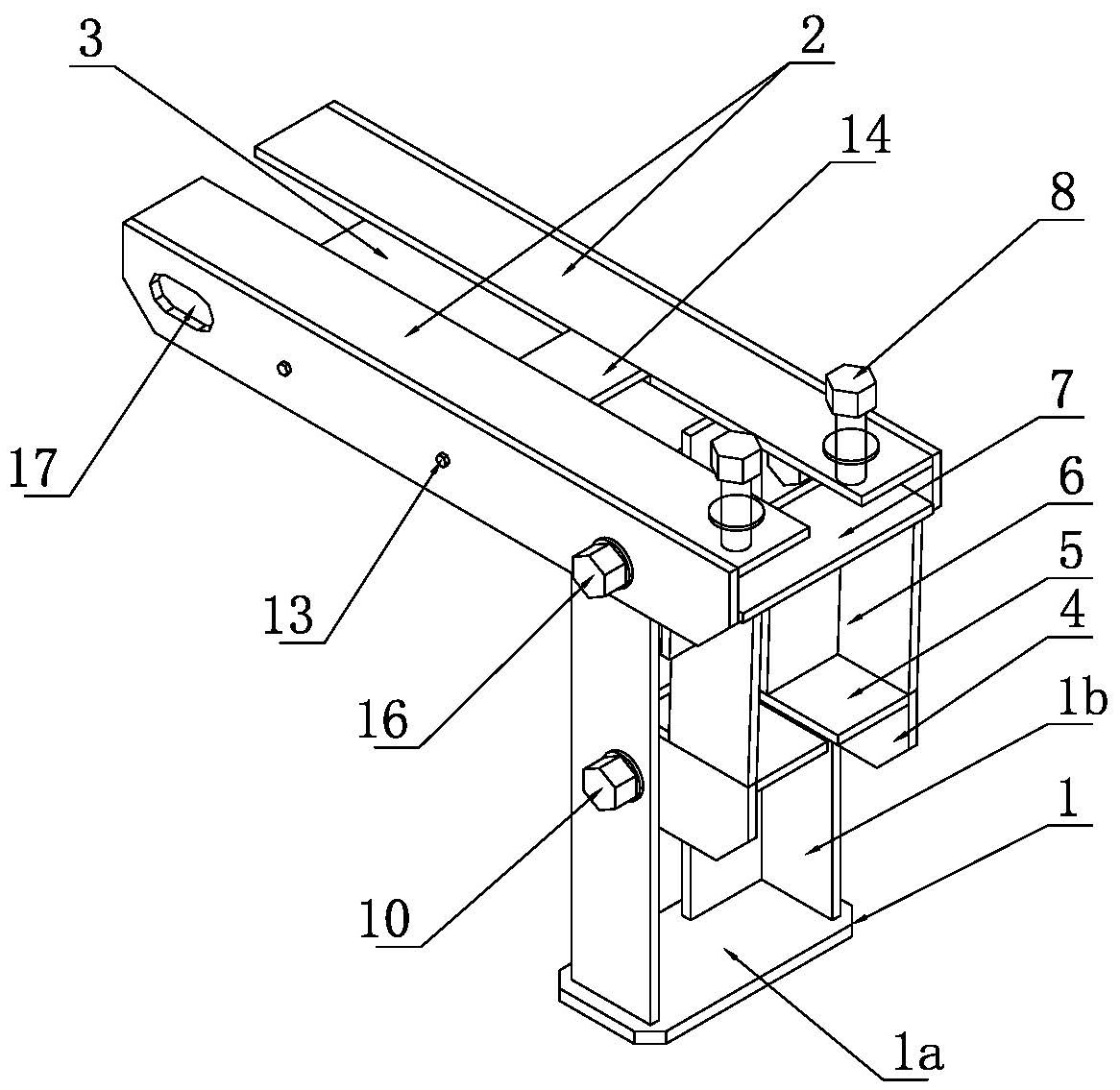 3
2
14
8
7
6
5
4
1b
1
17
13
16
10
1a