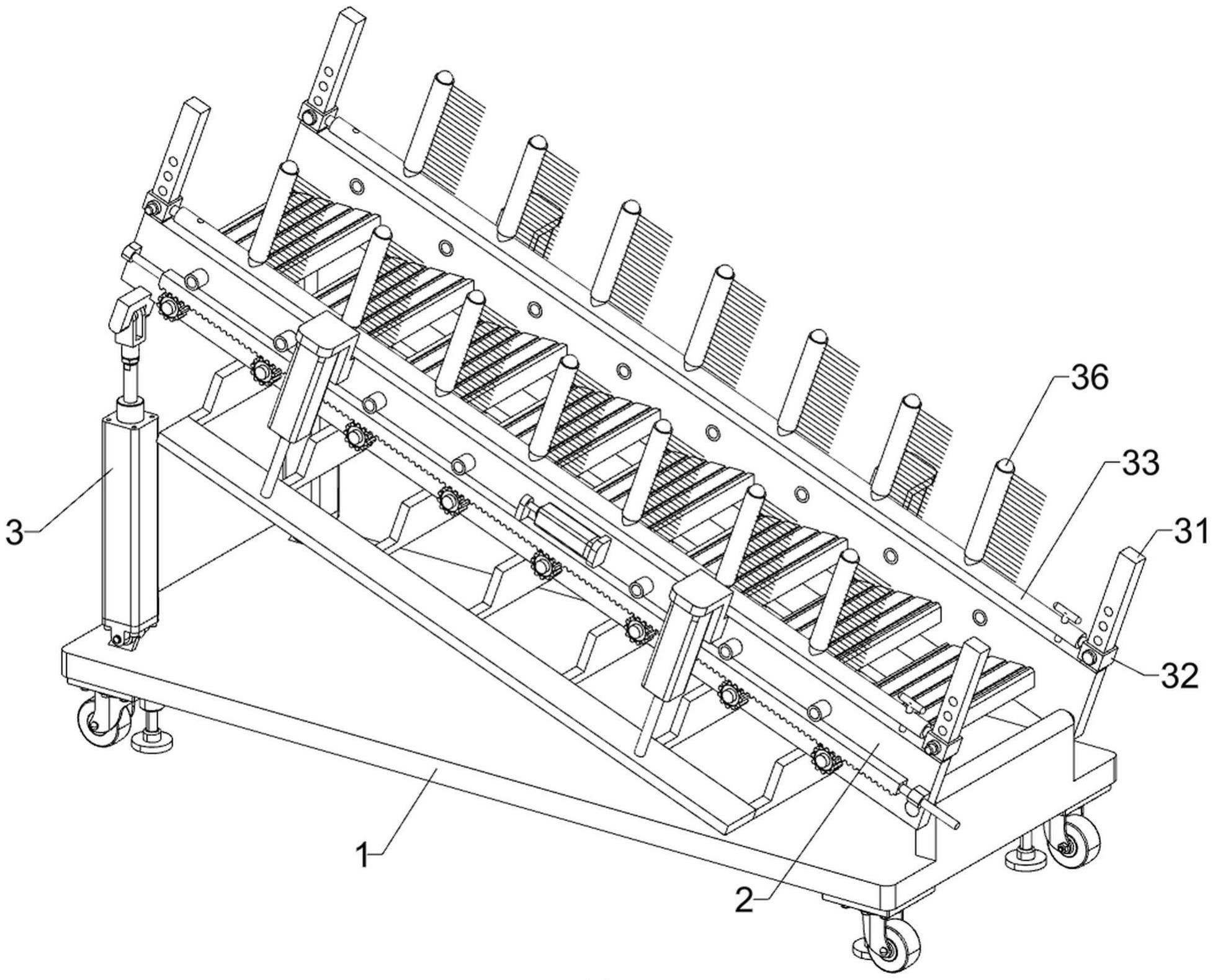 36
33
31
3
32
1
2