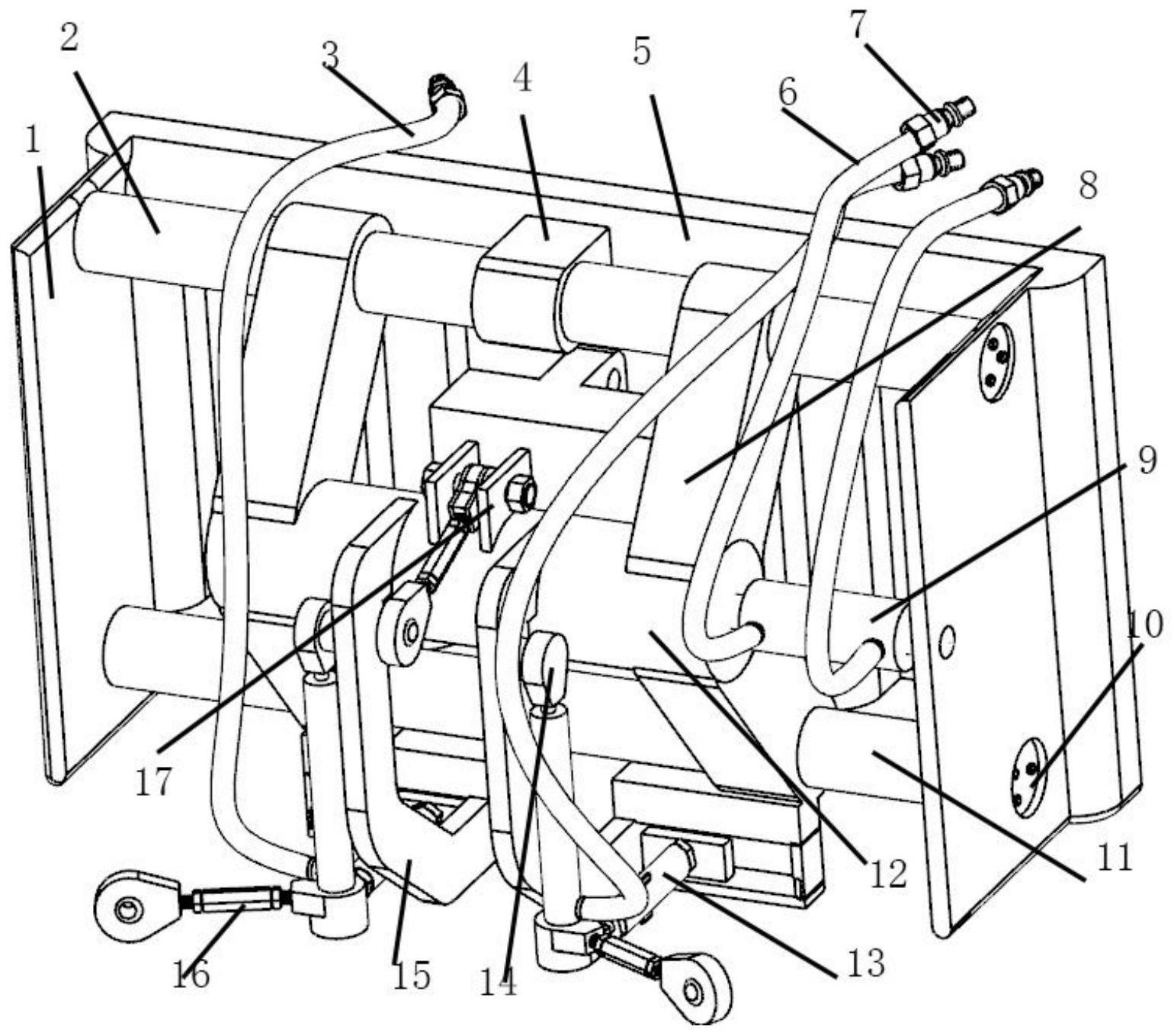 1
2
3
4
5
6
7
8
9
10
11
12
13
14
15
16
17