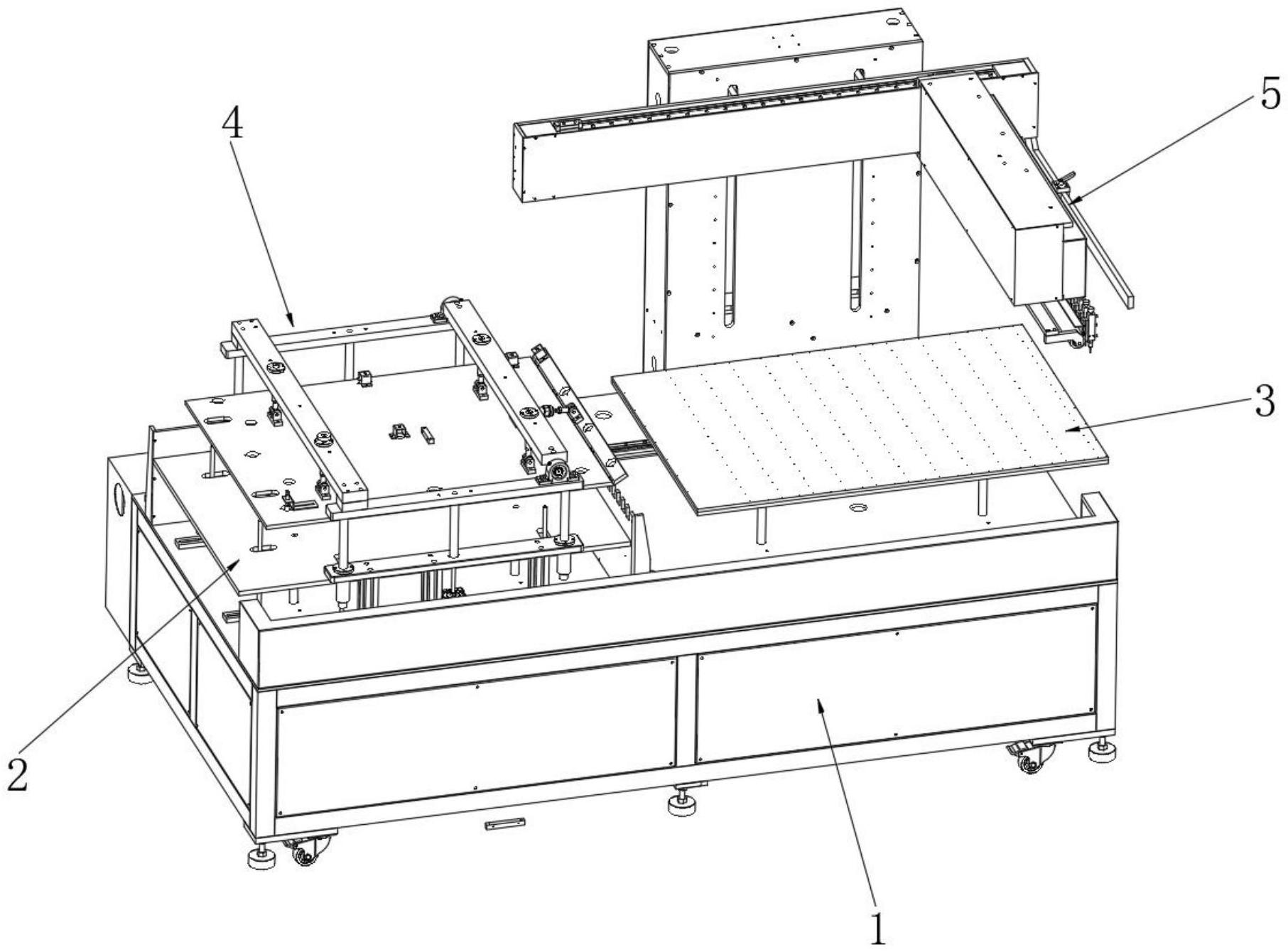 4
5
3
2
1