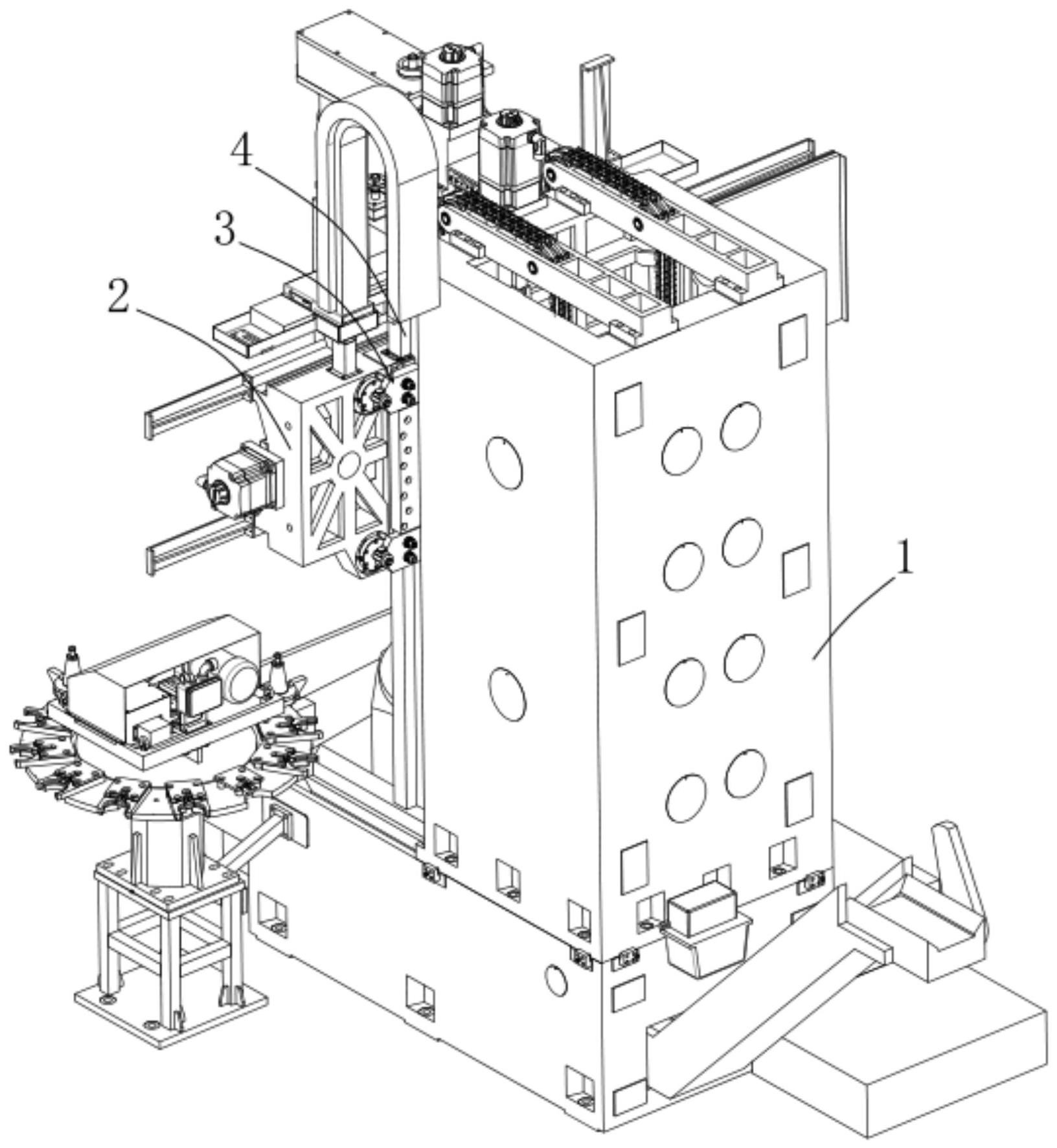 4
3
2
1