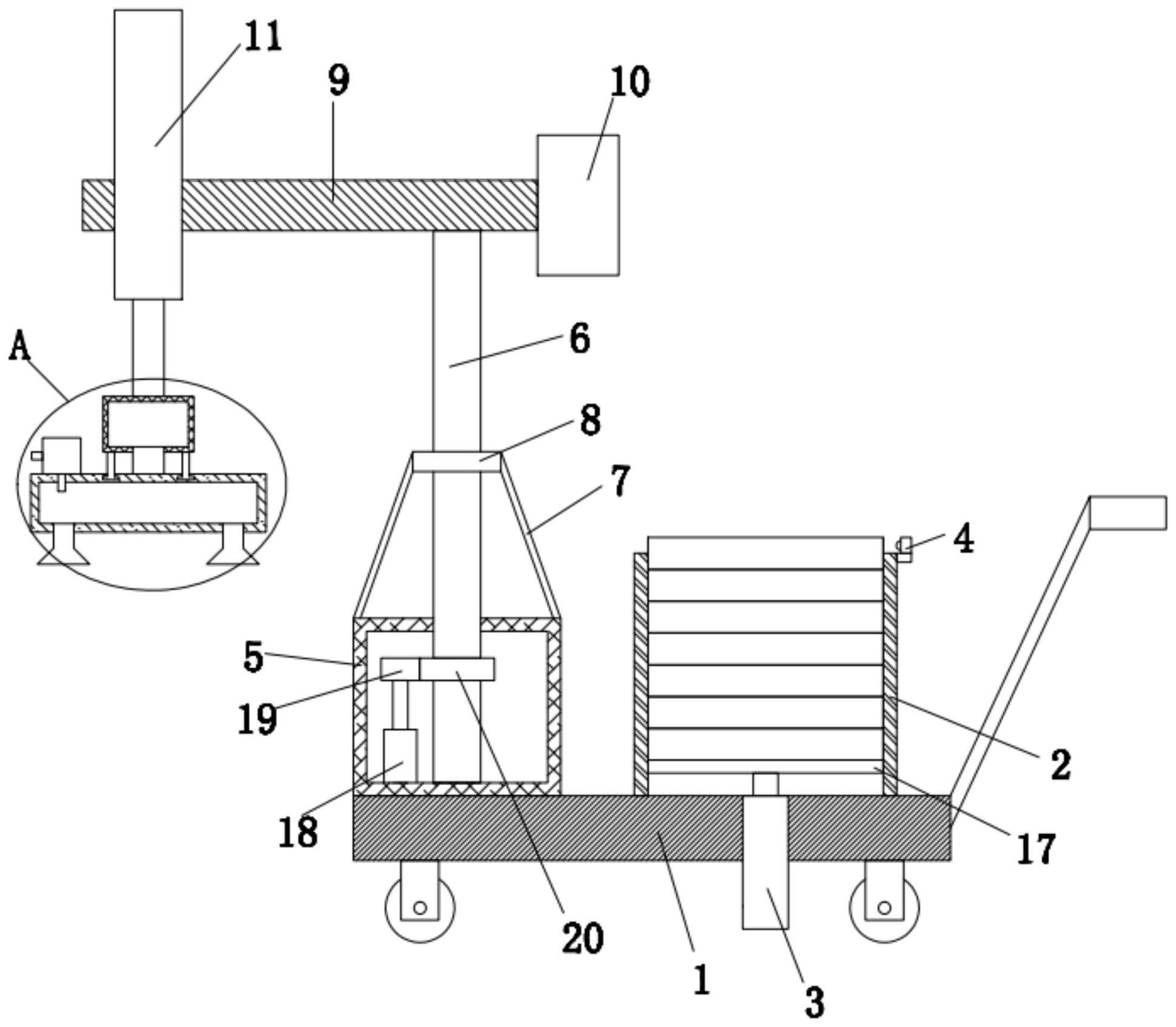 11
9
10
A
6
8
7
4
5
19
2
18
17
20
1
3