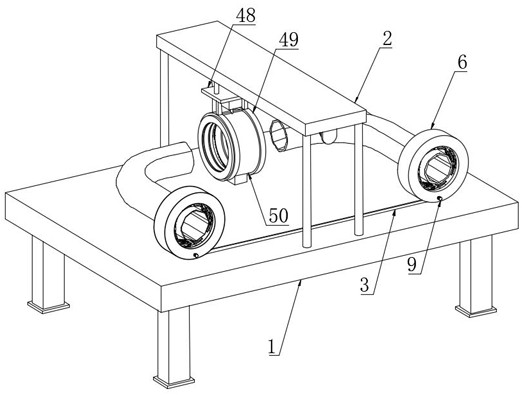 48
49
2
6
50
9
3
1