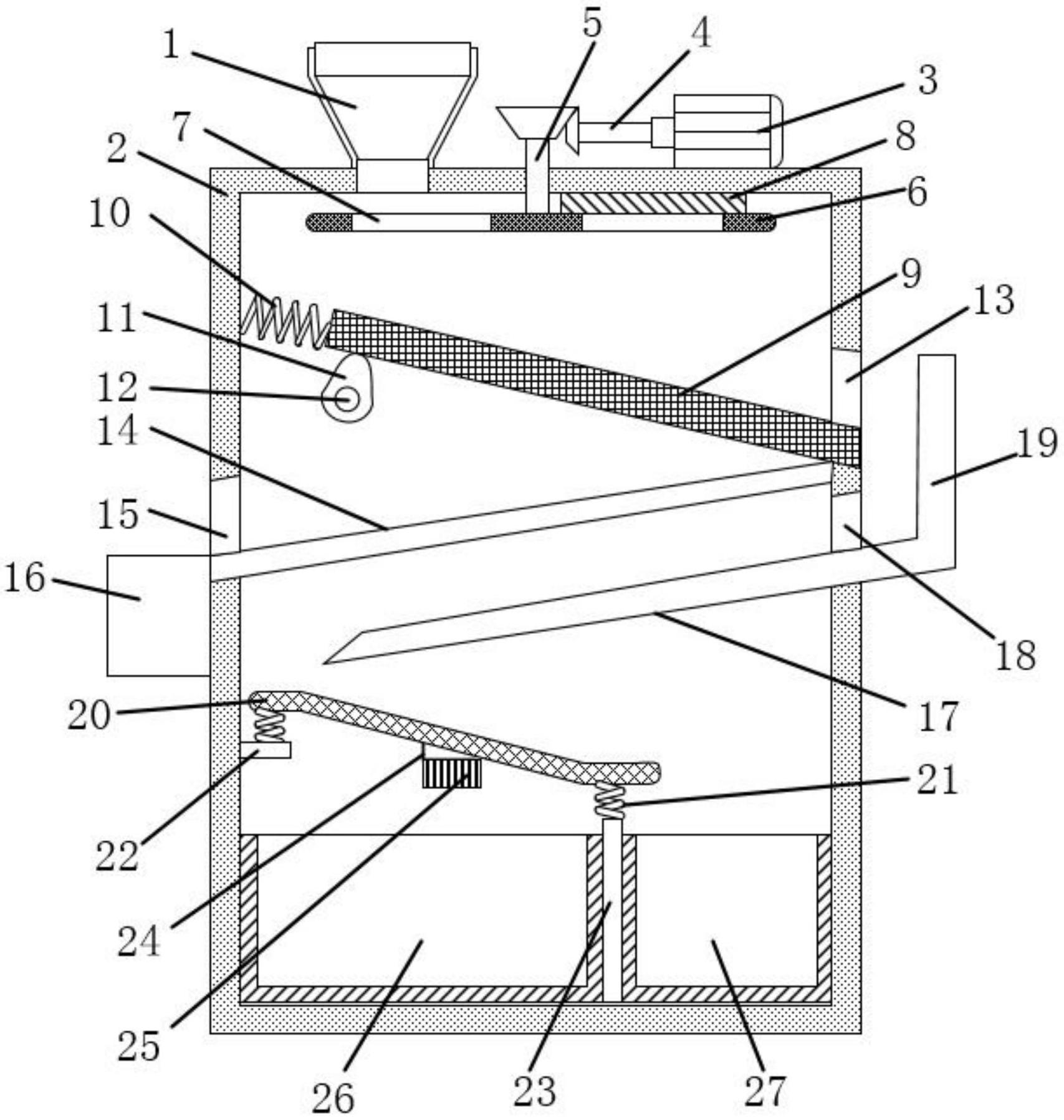 1
5
4
3
2
7
8
6
10
9
13
11
12
14
19
15
16
18
17
20
21
22
24
25
26
23
27