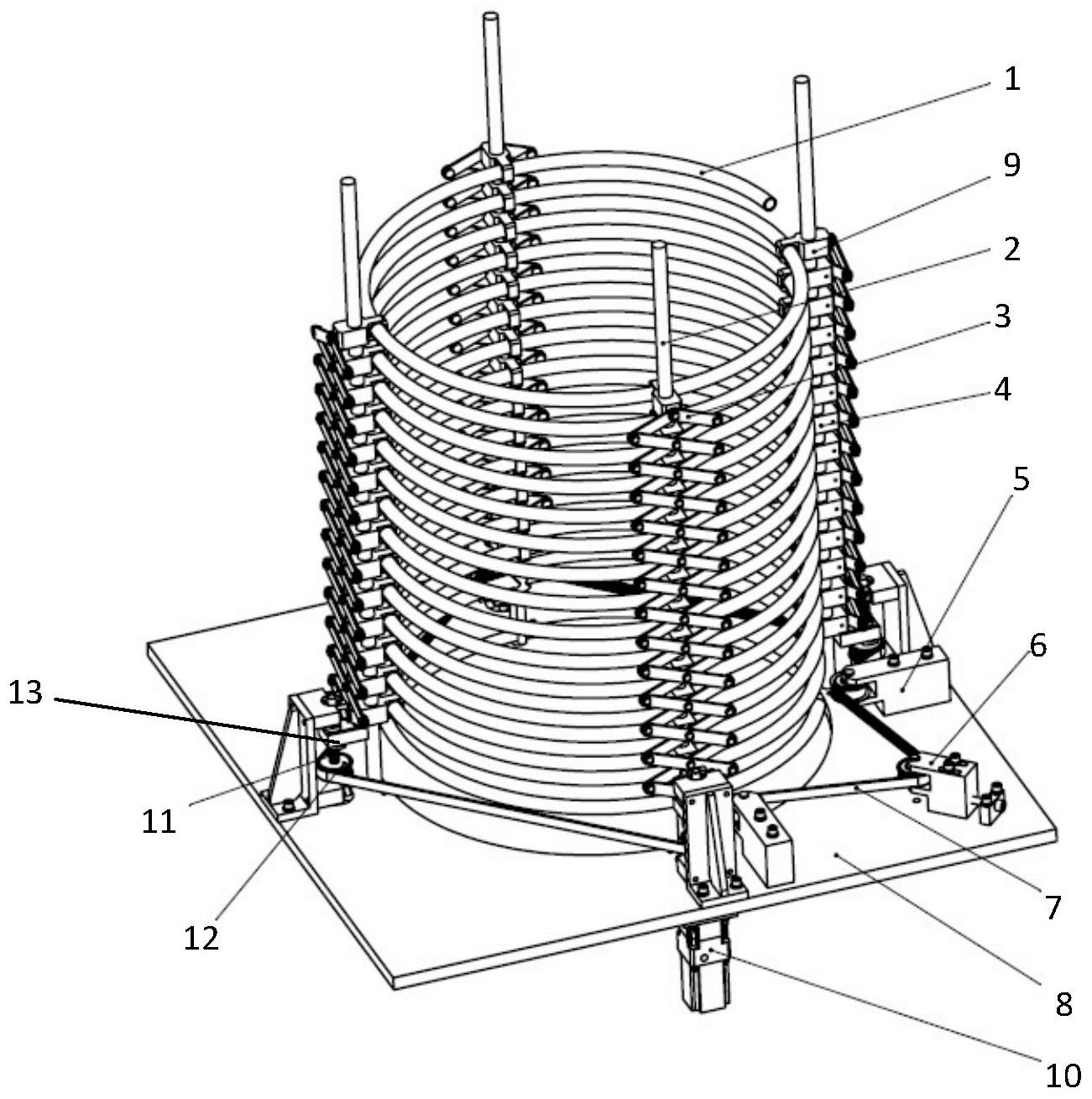 1
9
2
3
4
5
6
13
11
12
7
8
10